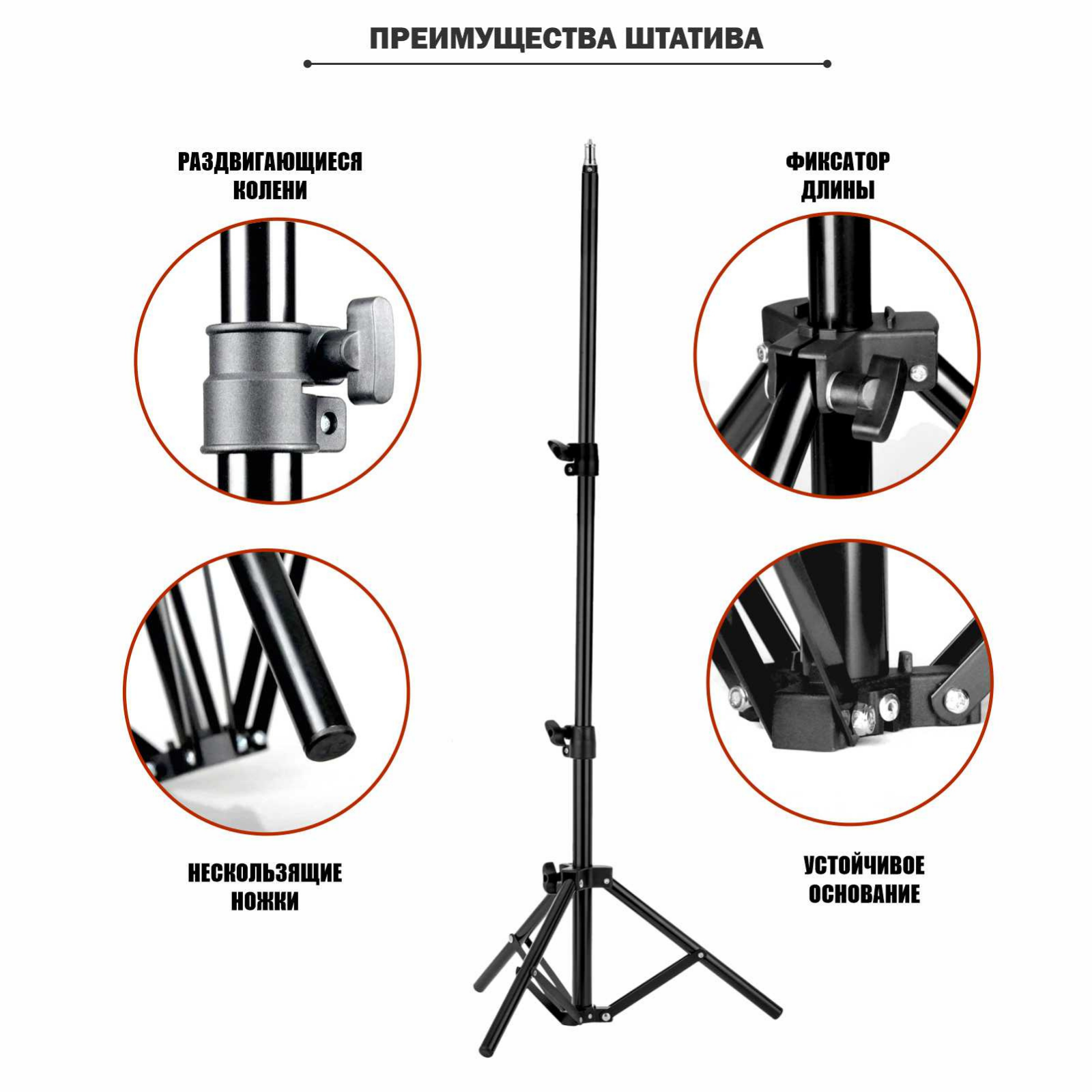 ПРЕИМУЩЕСТВА ШТАТИВА

РАЗДВИГАЮЩИЕСЯ КОЛЕНИ

ФИКСАТОР ДЛИНЫ

НЕСКОЛЬЗЯЩИЕ НОЖКИ

УСТОЙЧИВОЕ ОСНОВАНИЕ