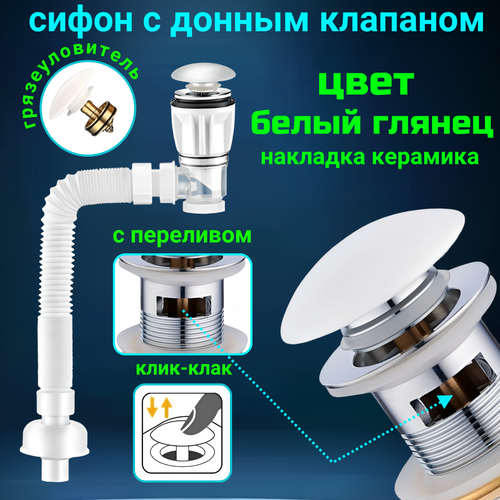 сифон с донным клапаном

грязеуловитель

цвет
белый глянец
накладка керамика

с переливом

клик-клак