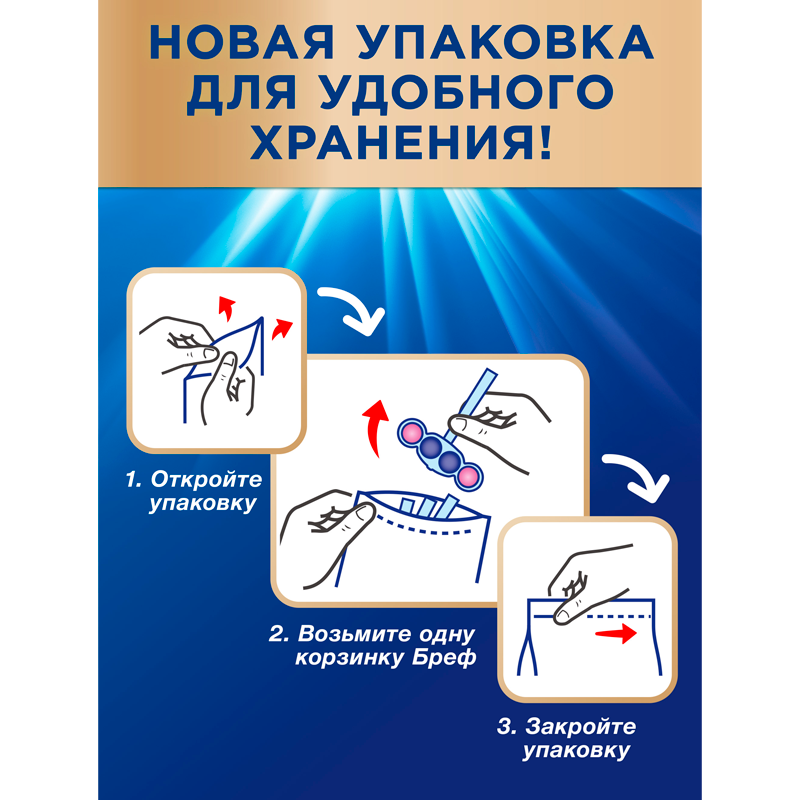 НОВАЯ УПАКОВКА ДЛЯ УДОБНОГО ХРАНЕНИЯ!

1. Откройте упаковку

2. Возьмите одну корзинку Бреф

3. Закройте упаковку