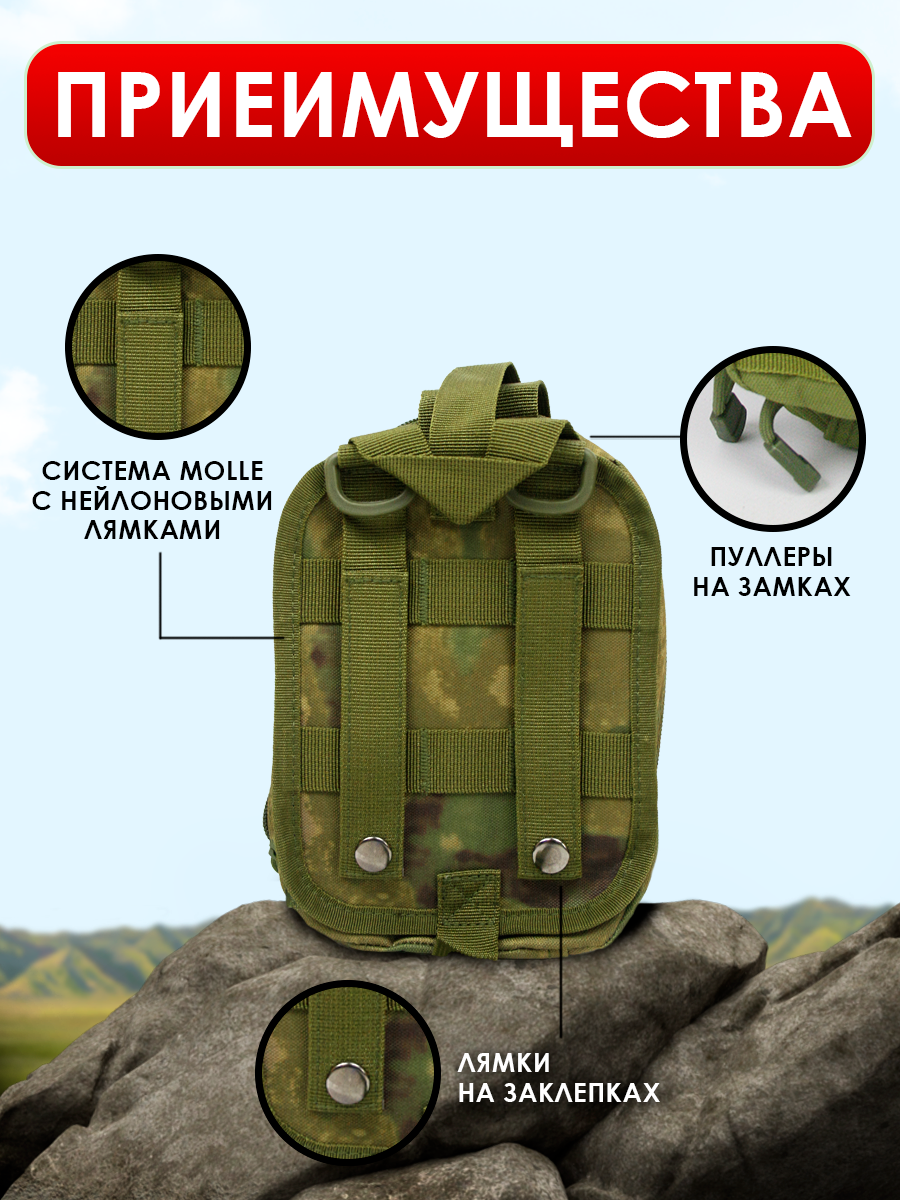 ПРИЕИМУЩЕСТВА

СИСТЕМА MOLLE С НЕЙЛОНОВЫМИ ЛЯМКАМИ

ПУЛЛЕРЫ НА ЗАМКАХ

ЛЯМКИ НА ЗАКЛЕПКАХ