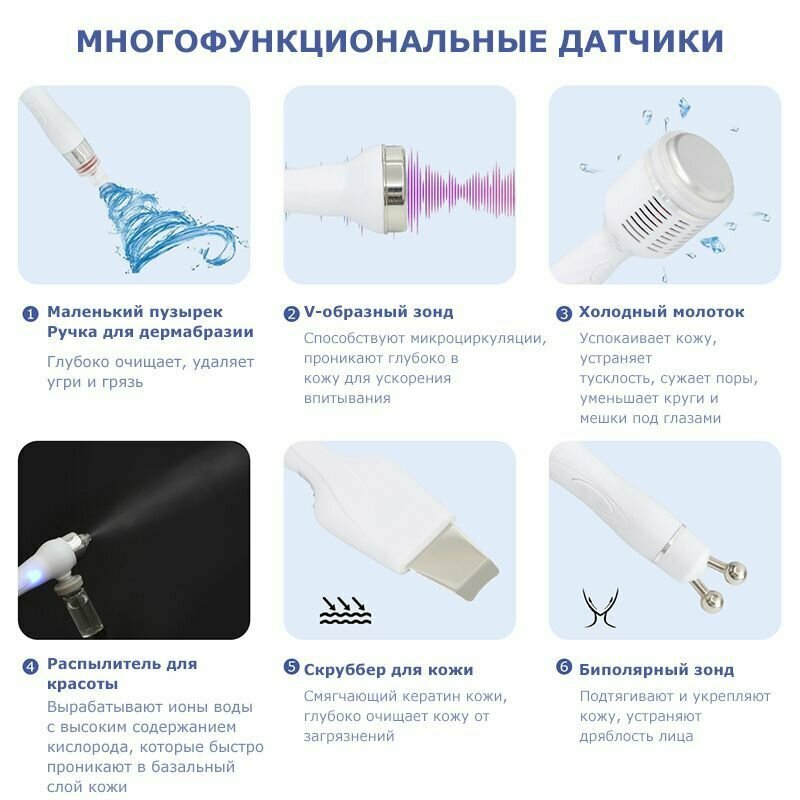 МНОГОФУНКЦИОНАЛЬНЫЕ ДАТЧИКИ

1 Маленький пузырек Ручка для дермабразии

Глубоко очищает, удаляет угри и грязь

2 V-образный зонд

Способствуют микроциркуляции, проникают глубоко в кожу для ускорения впитывания

3 Холодный молоток

Успокаивает кожу, устраняет тусклость, сужает поры, уменьшает круги и мешки под глазами

4 Распылитель для красоты

Вырабатывают ионы воды с высоким содержанием кислорода, которые быстро проникают в базальный слой кожи

5 Скруббер для кожи

Смягчающий кератин кожи, глубоко очищает кожу от загрязнений

6 Биполярный зонд

Подтягивают и укрепляют кожу, устраняют дряблость лица