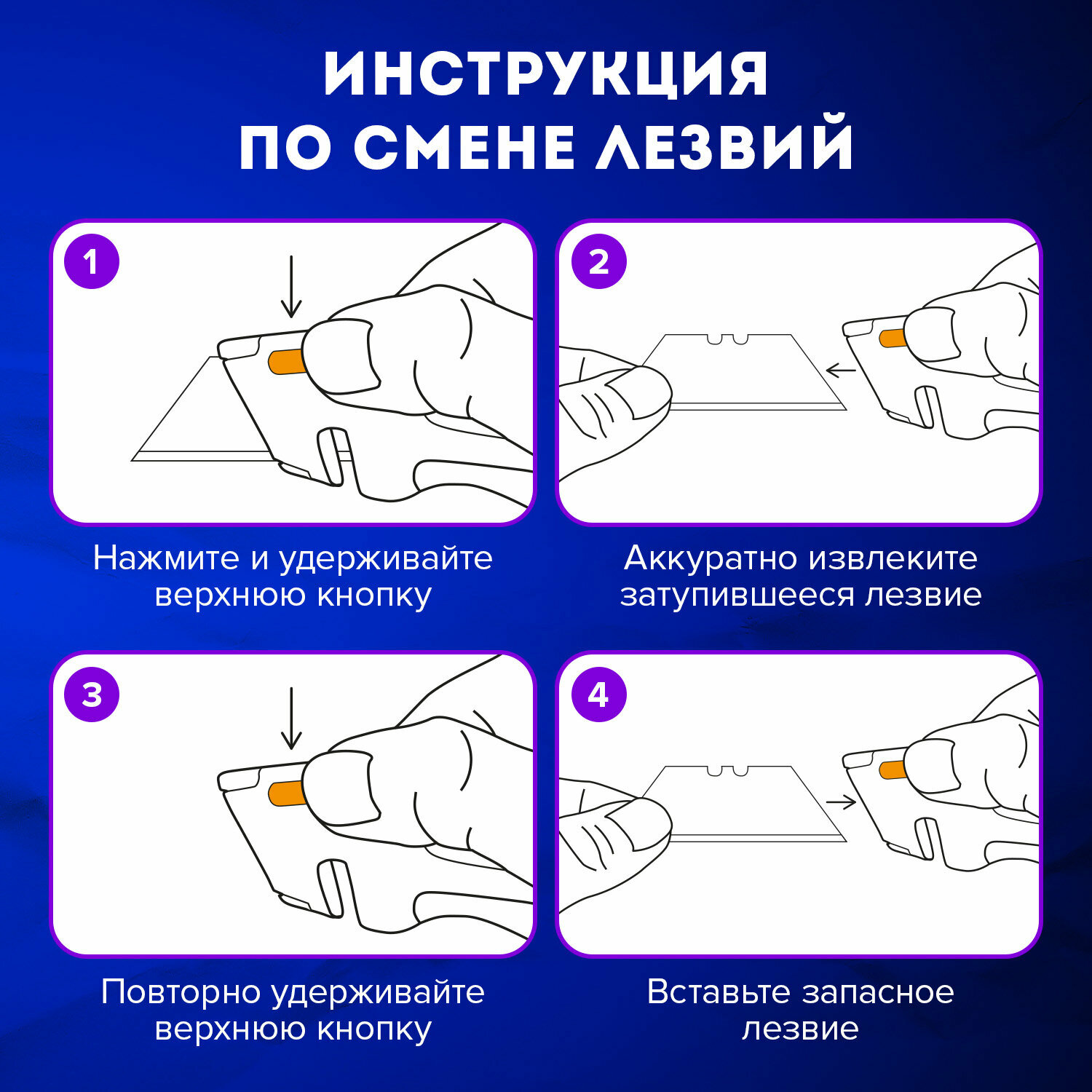 ИНСТРУКЦИЯ
ПО СМЕНЕ ЛЕЗВИЙ

1

Нажмите и удерживайте верхнюю кнопку

2

Аккуратно извлеките затупившееся лезвие

3

Повторно удерживайте верхнюю кнопку

4

Вставьте запасное лезвие