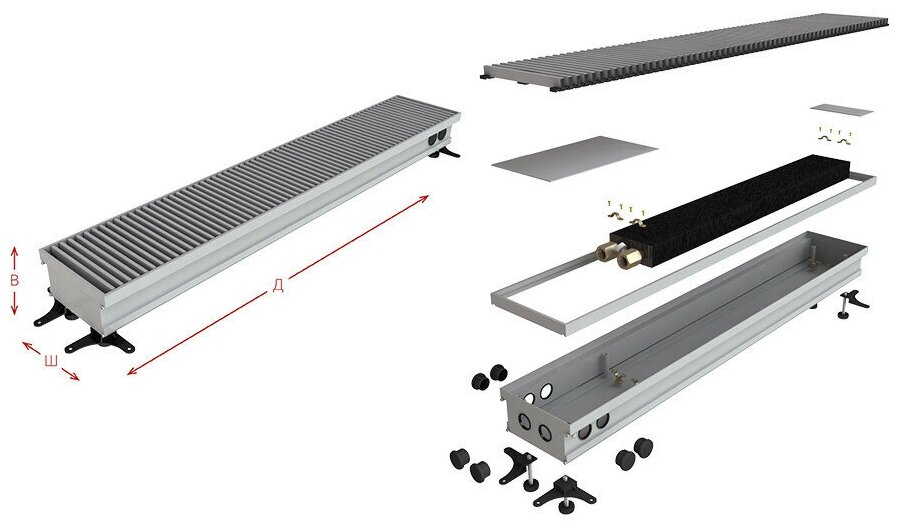 В
Ш
Д