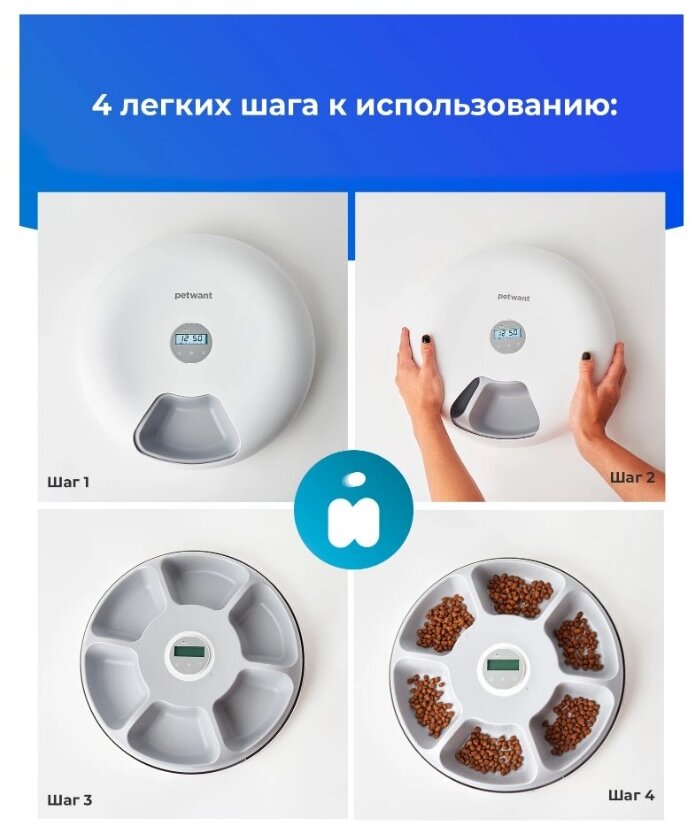 4 легких шага к использованию:

petwant

12:50

Шаг 1

petwant

12:50

Шаг 2

Шаг 3

Шаг 4