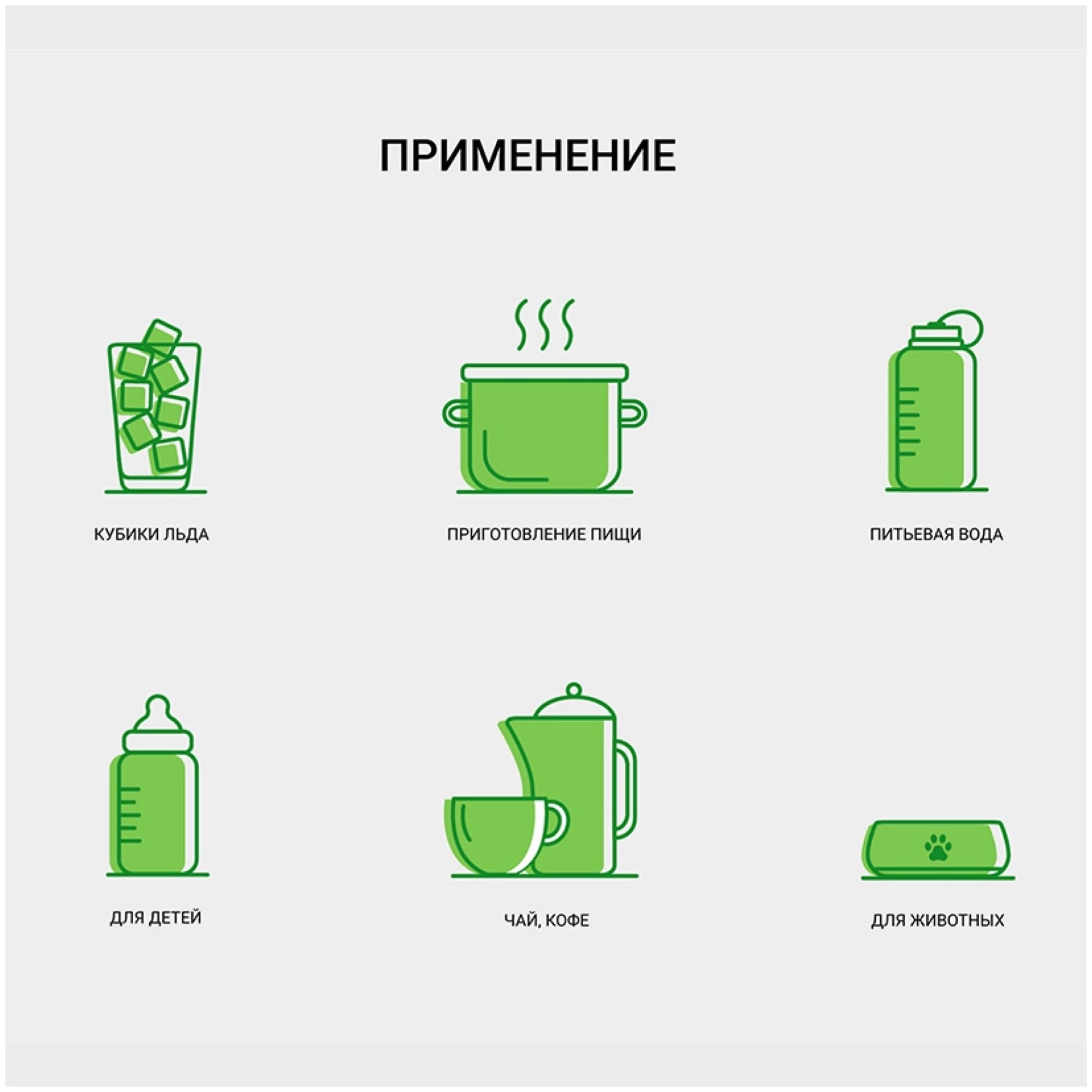 ПРИМЕНЕНИЕ

КУБИКИ ЛЬДА

ПРИГОТОВЛЕНИЕ ПИЩИ

ПИТЬЕВАЯ ВОДА

ДЛЯ ДЕТЕЙ

ЧАЙ, КОФЕ

ДЛЯ ЖИВОТНЫХ