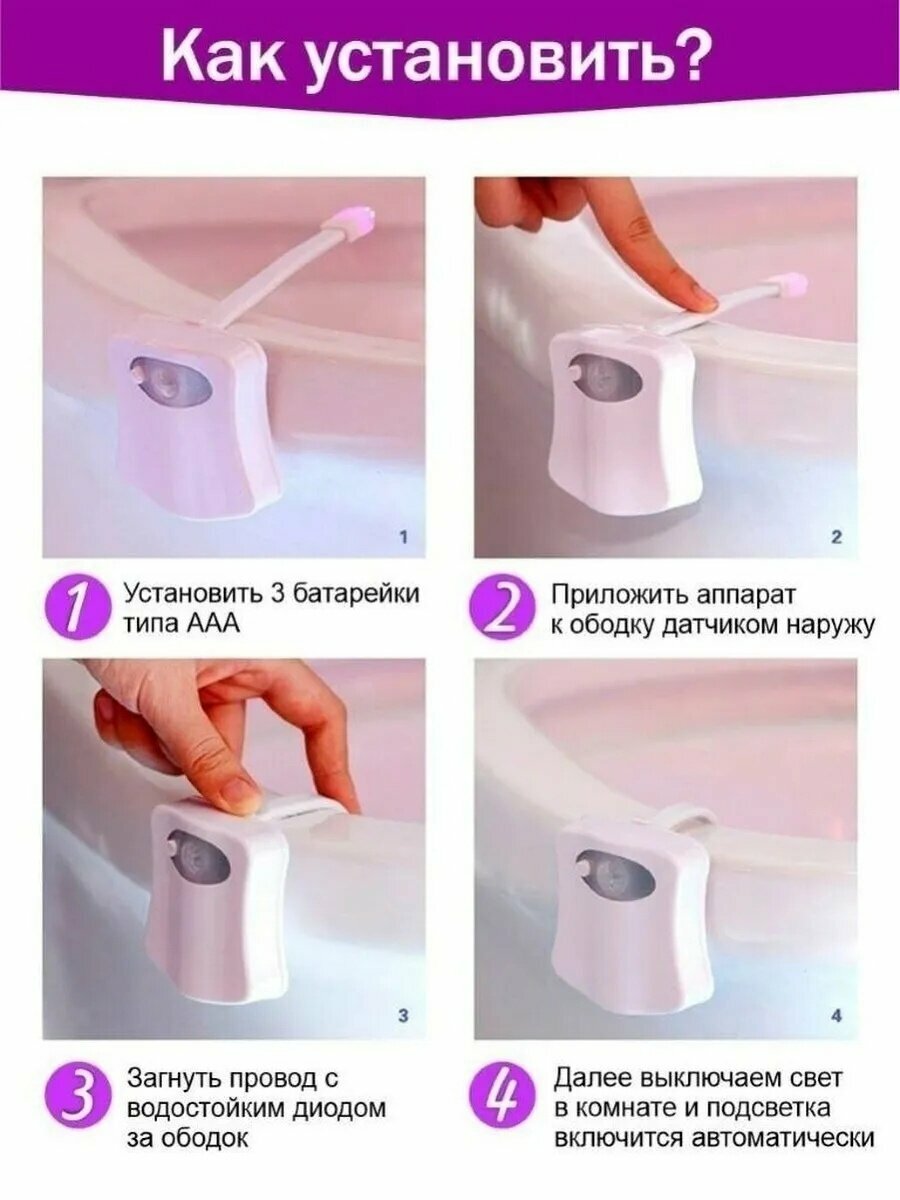 Как установить?

1

2

1 Установить 3 батарейки типа ААА

2 Приложить аппарат к ободку датчиком наружу

3

4

3 Загнуть провод с водостойким диодом за ободок

4 Далее выключаем свет в комнате и подсветка включится автоматически