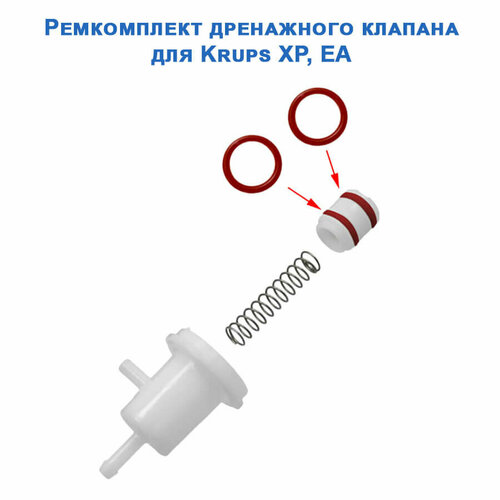 Ремкомплект дренажного клапана для Krups XP, EA