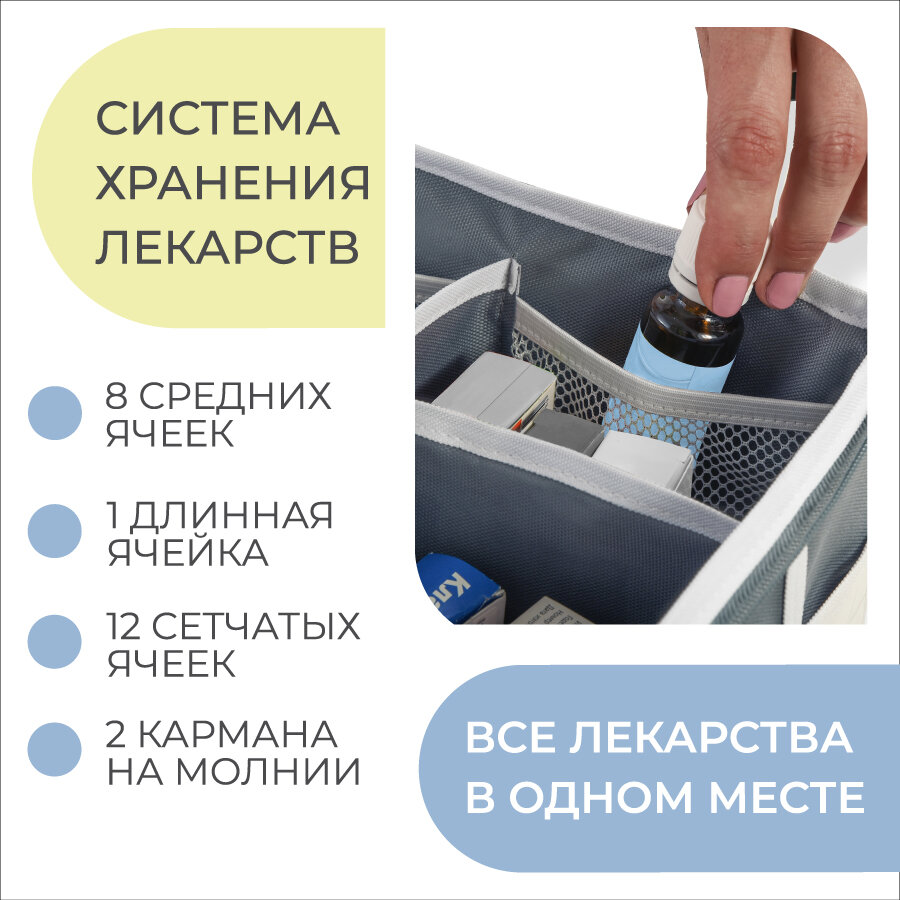 СИСТЕМА ХРАНЕНИЯ ЛЕКАРСТВ

8 СРЕДНИХ ЯЧЕЕК

1 ДЛИННАЯ ЯЧЕЙКА

12 СЕТЧАТЫХ ЯЧЕЕК

2 КАРМАНА НА МОЛНИИ

ВСЕ ЛЕКАРСТВА В ОДНОМ МЕСТЕ