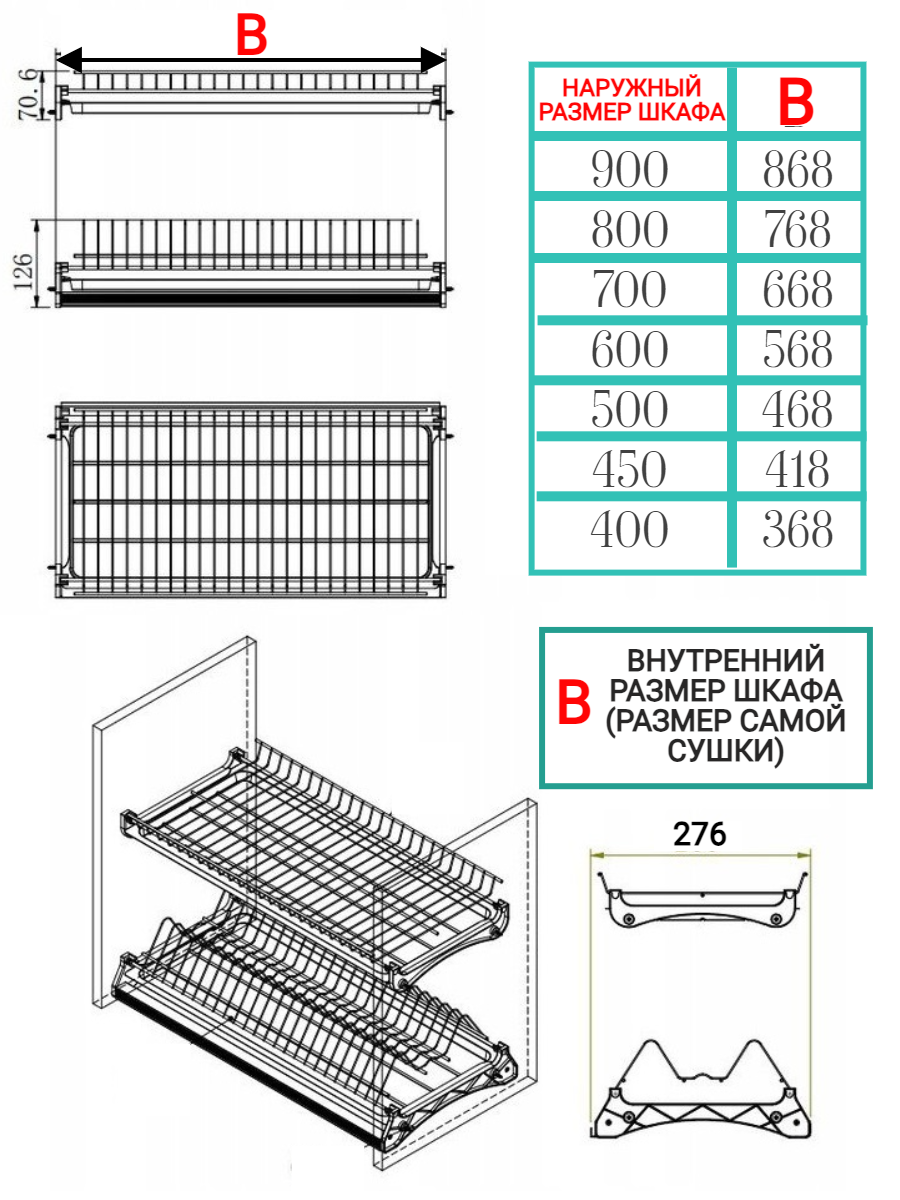 B

70.6

126

| НАРУЖНЫЙ РАЗМЕР ШКАФА | B |
|---|---|
| 900 | 868 |
| 800 | 768 |
| 700 | 668 |
| 600 | 568 |
| 500 | 468 |
| 450 | 418 |
| 400 | 368 |

B ВНУТРЕННИЙ РАЗМЕР ШКАФА (РАЗМЕР САМОЙ СУШКИ)

276