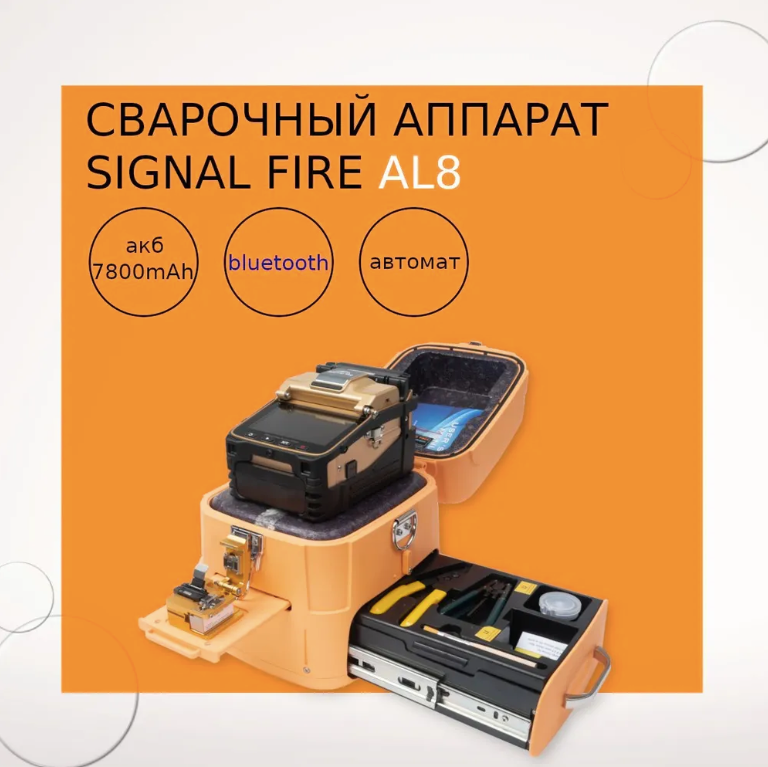 СВАРОЧНЫЙ АППАРАТ
SIGNAL FIRE AL8

акб
7800mAh

bluetooth

автомат