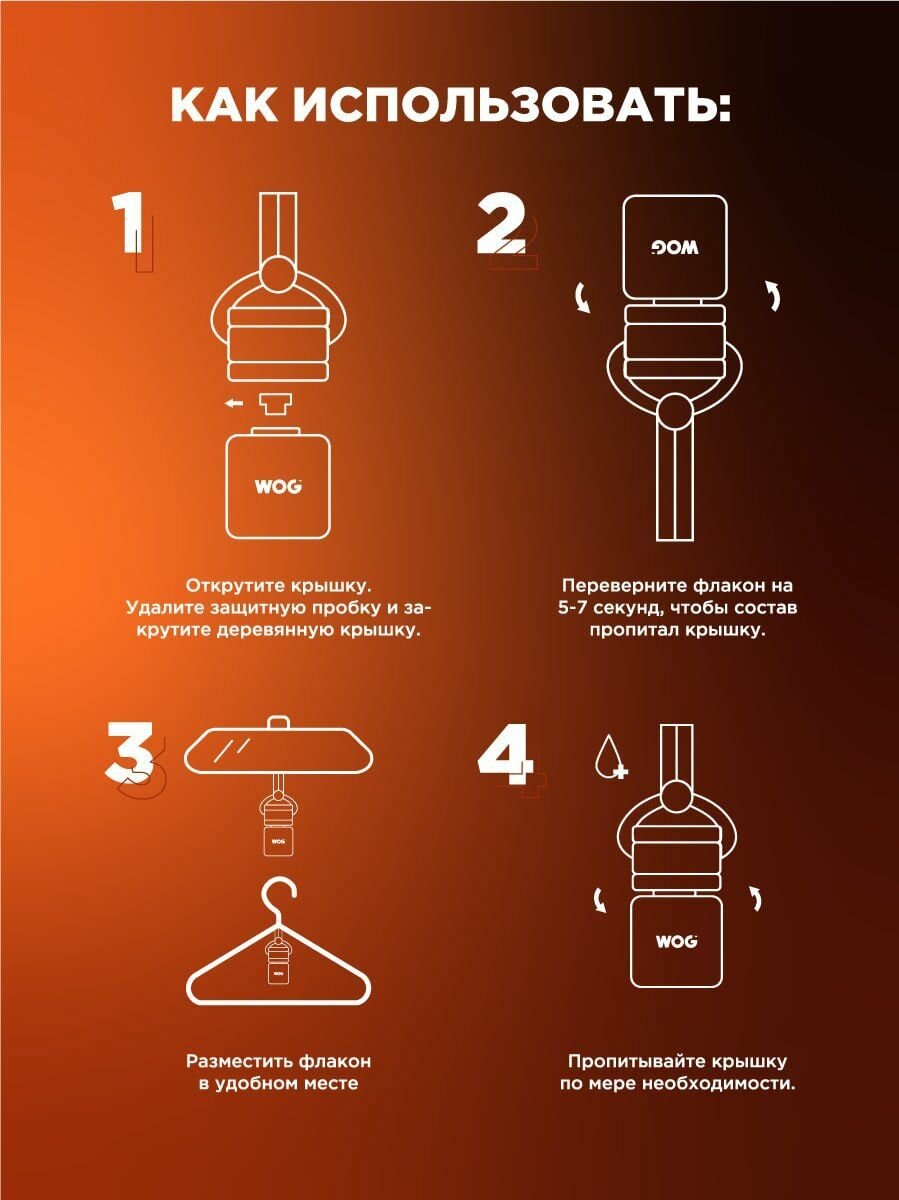 КАК ИСПОЛЬЗОВАТЬ:

1

WOG

Открутите крышку. Удалите защитную пробку и закрутите деревянную крышку.

2

WOG

Переверните флакон на 5-7 секунд, чтобы состав пропитал крышку.

3

WOG

WOG

Разместить флакон в удобном месте

4

WOG

Пропитывайте крышку по мере необходимости.