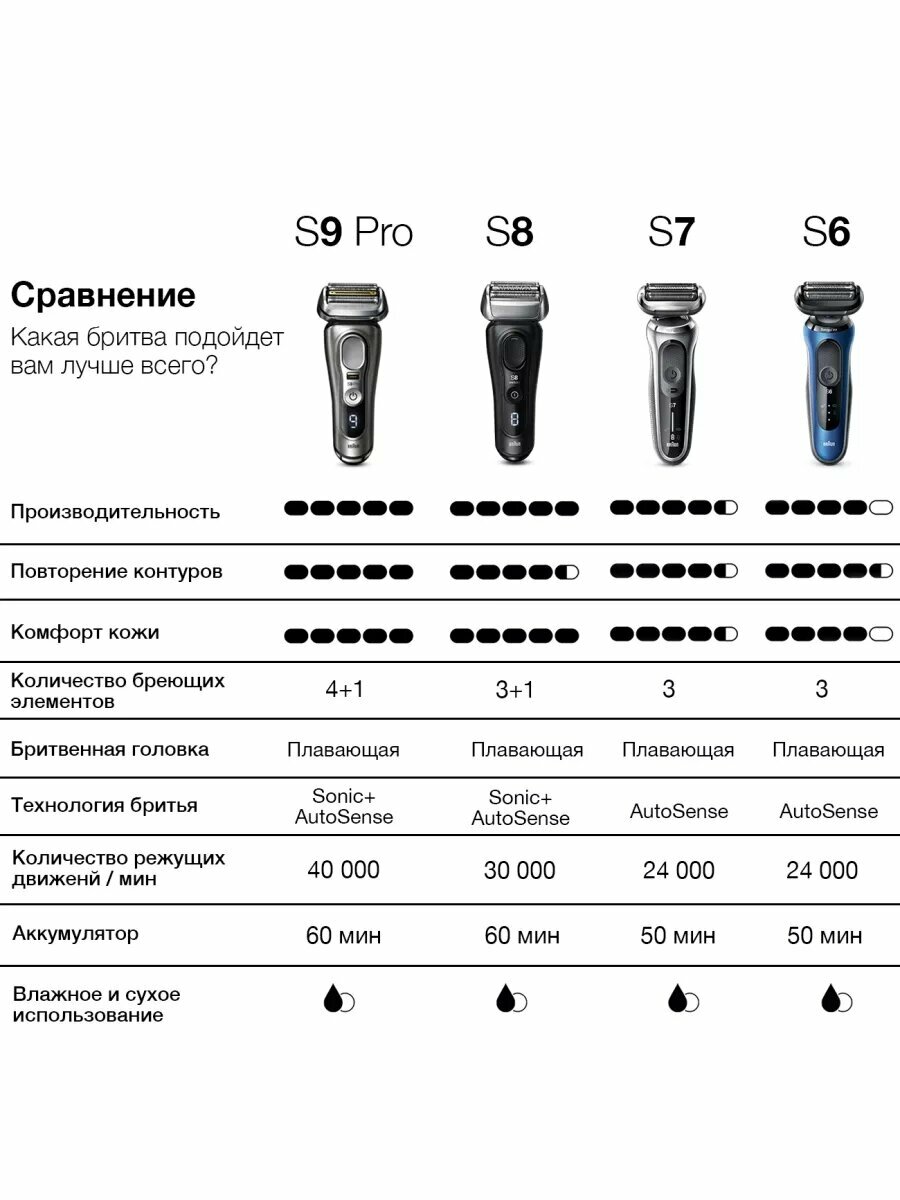 Сравнение
Какая бритва подойдет вам лучше всего?

| | S9 Pro | S8 | S7 | S6 |
|---|---|---|---|---|
| Производительность | | | | |
| Повторение контуров | | | | |
| Комфорт кожи | | | | |
| Количество бреющих элементов | 4+1 | 3+1 | 3 | 3 |
| Бритвенная головка | Плавающая | Плавающая | Плавающая | Плавающая |
| Технология бритья | Sonic+ AutoSense | Sonic+ AutoSense | AutoSense | AutoSense |
| Количество режущих движений / мин | 40 000 | 30 000 | 24 000 | 24 000 |
| Аккумулятор | 60 мин | 60 мин | 50 мин | 50 мин |
| Влажное и сухое использование | | | | |