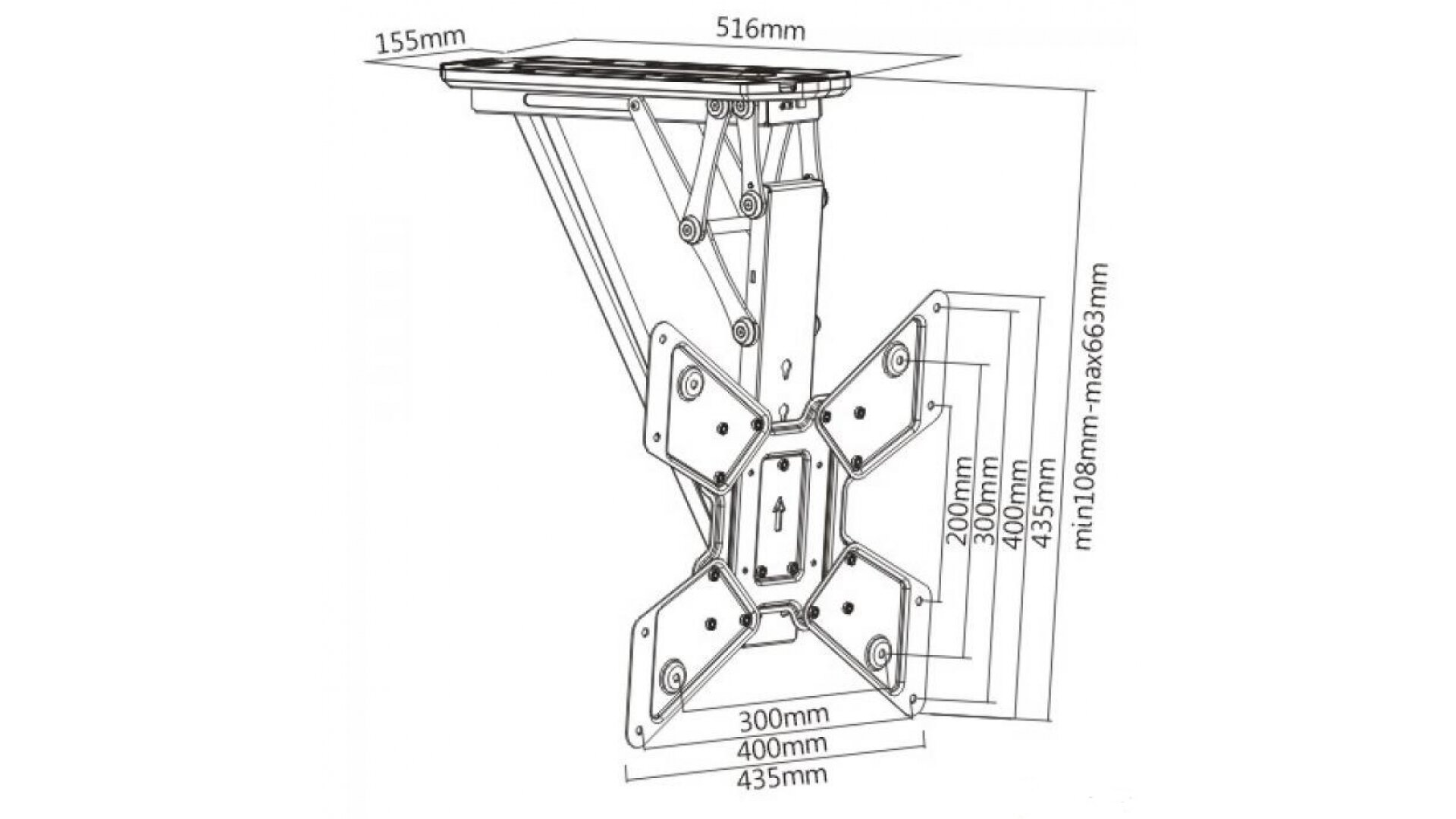 155mm
516mm
min108mm-max663mm
200mm
300mm
400mm
435mm
300mm
400mm
435mm