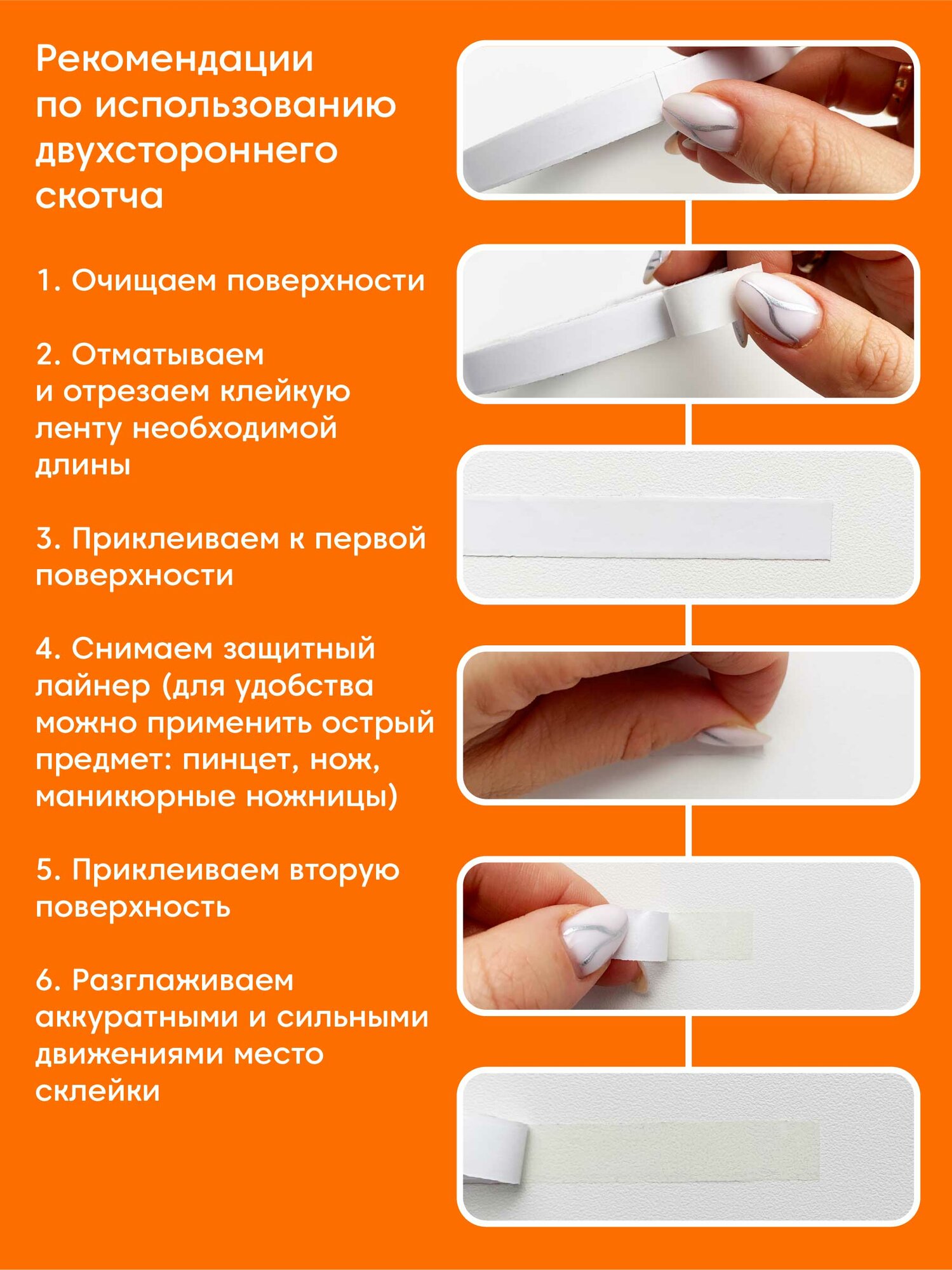 Рекомендации по использованию двухстороннего скотча

1. Очищаем поверхности

2. Отматываем и отрезаем клейкую ленту необходимой длины

3. Приклеиваем к первой поверхности

4. Снимаем защитный лайнер (для удобства можно применить острый предмет: пинцет, нож, маникюрные ножницы)

5. Приклеиваем вторую поверхность

6. Разглаживаем аккуратными и сильными движениями место склейки