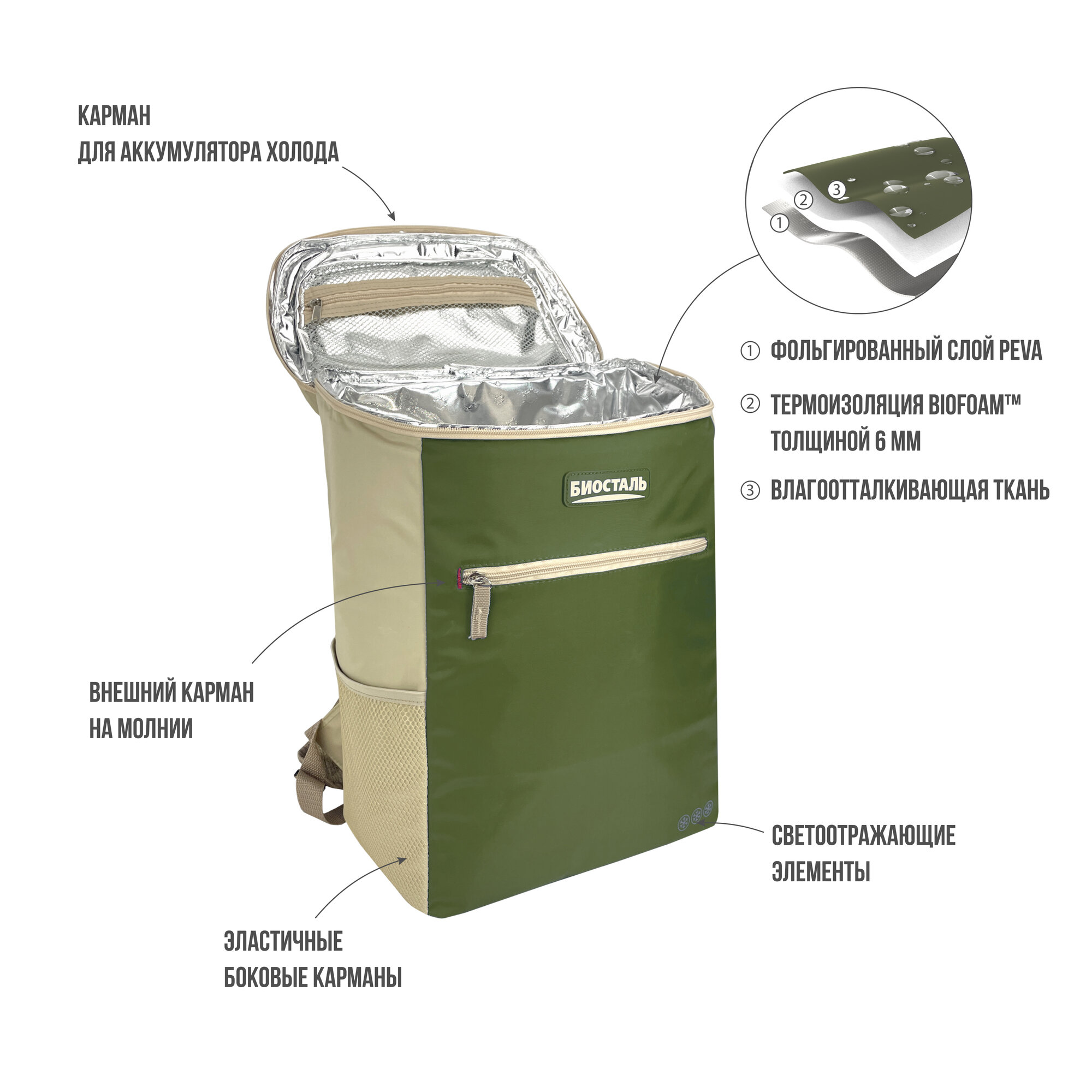 КАРМАН
ДЛЯ АККУМУЛЯТОРА ХОЛОДА

③
②
①

① ФОЛЬГИРОВАННЫЙ СЛОЙ PEVA

② ТЕРМОИЗОЛЯЦИЯ BIOFOAM™ ТОЛЩИНОЙ 6 ММ

③ ВЛАГООТТАЛКИВАЮЩАЯ ТКАНЬ

БИОСТАЛЬ

ВНЕШНИЙ КАРМАН
НА МОЛНИИ

СВЕТООТРАЖАЮЩИЕ
ЭЛЕМЕНТЫ

ЭЛАСТИЧНЫЕ
БОКОВЫЕ КАРМАНЫ