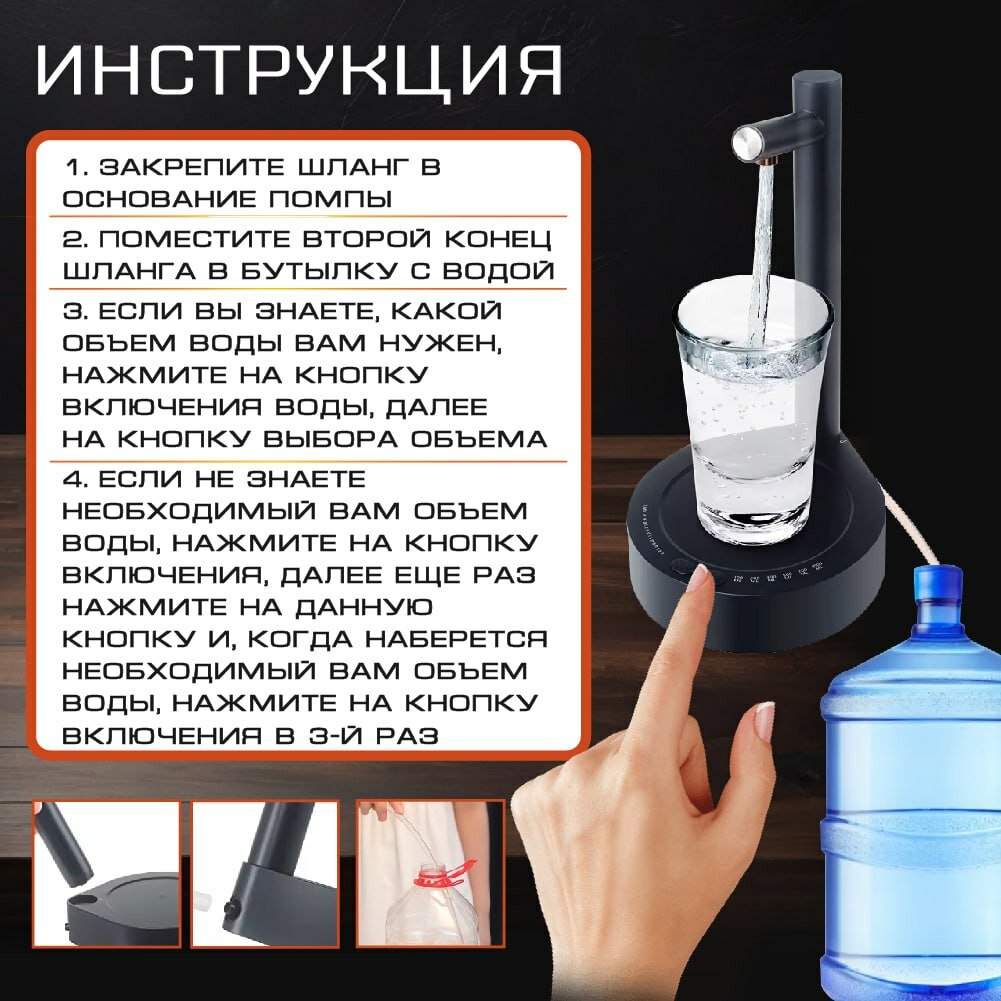 ИНСТРУКЦИЯ

1. ЗАКРЕПИТЕ ШЛАНГ В ОСНОВАНИЕ ПОМПЫ

2. ПОМЕСТИТЕ ВТОРОЙ КОНЕЦ ШЛАНГА В БУТЫЛКУ С ВОДОЙ

3. ЕСЛИ ВЫ ЗНАЕТЕ, КАКОЙ ОБЪЕМ ВОДЫ ВАМ НУЖЕН, НАЖМИТЕ НА КНОПКУ ВКЛЮЧЕНИЯ ВОДЫ, ДАЛЕЕ НА КНОПКУ ВЫБОРА ОБЪЕМА

4. ЕСЛИ НЕ ЗНАЕТЕ НЕОБХОДИМЫЙ ВАМ ОБЪЕМ ВОДЫ, НАЖМИТЕ НА КНОПКУ ВКЛЮЧЕНИЯ, ДАЛЕЕ ЕЩЕ РАЗ НАЖМИТЕ НА ДАННУЮ КНОПКУ И, КОГДА НАБЕРЕТСЯ НЕОБХОДИМЫЙ ВАМ ОБЪЕМ ВОДЫ, НАЖМИТЕ НА КНОПКУ ВКЛЮЧЕНИЯ В 3-Й РАЗ