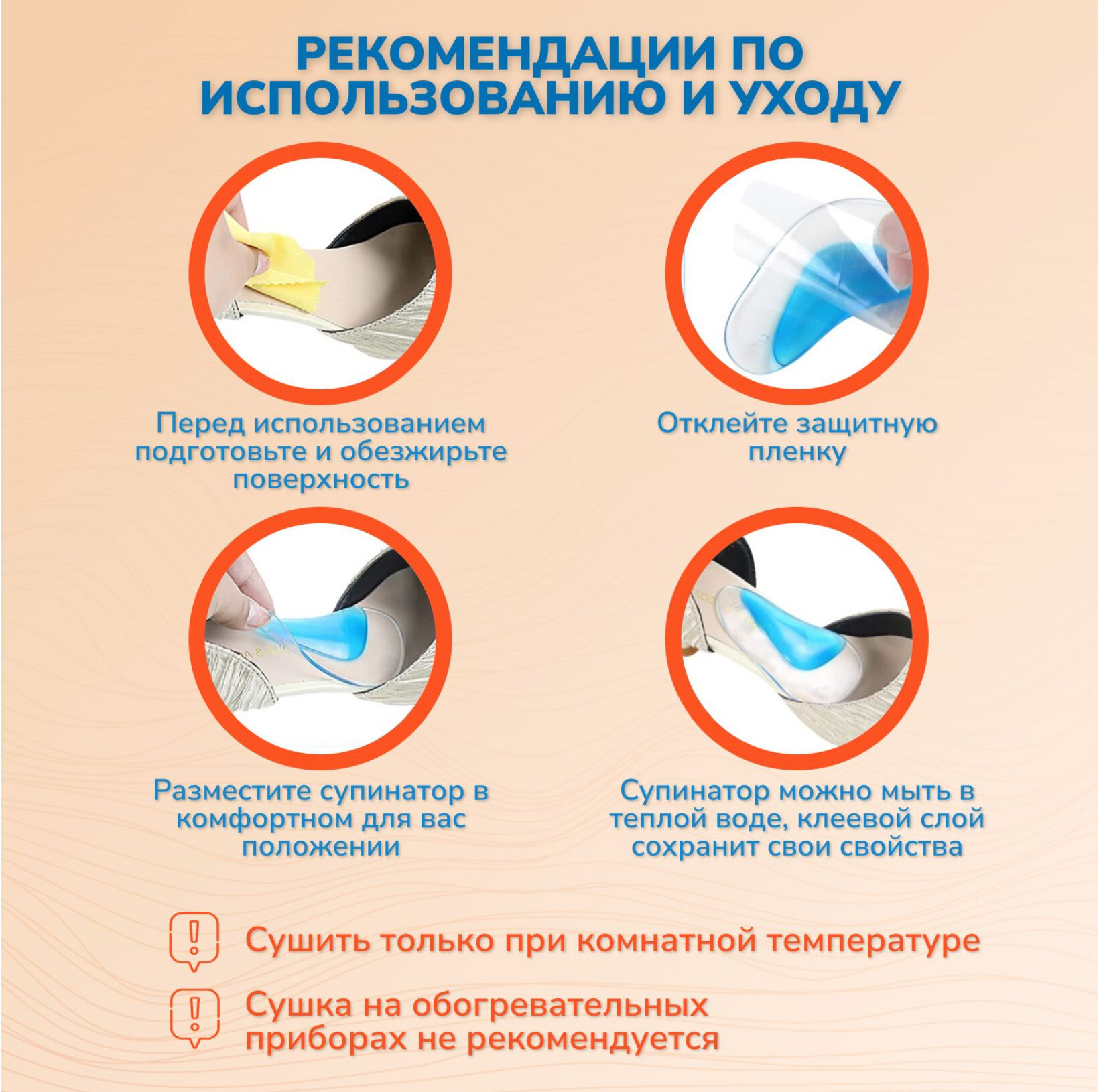 РЕКОМЕНДАЦИИ ПО ИСПОЛЬЗОВАНИЮ И УХОДУ

Перед использованием подготовьте и обезжирьте поверхность

Отклейте защитную пленку

Разместите супинатор в комфортном для вас положении

Супинатор можно мыть в теплой воде, клеевой слой сохранит свои свойства

Сушить только при комнатной температуре

Сушка на обогревательных приборах не рекомендуется