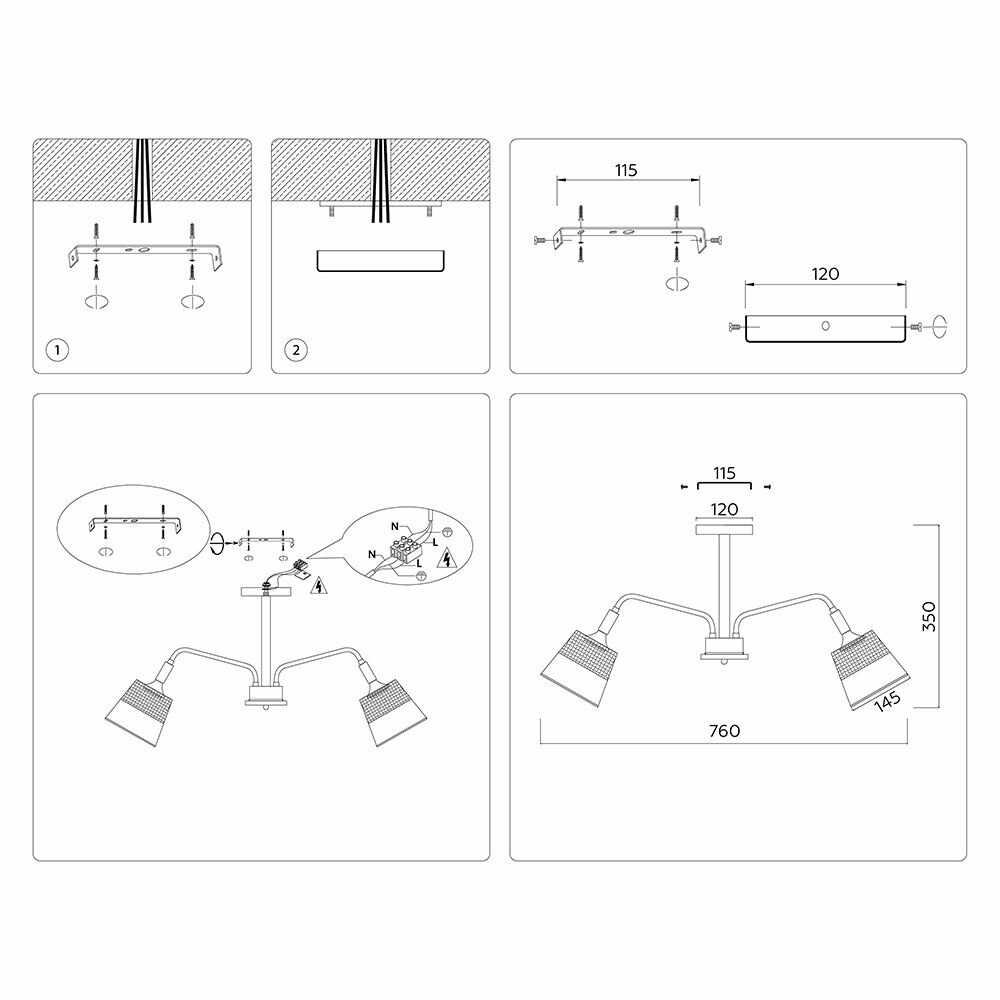 1

2

115

120

N
L
N
L

115

120

350

145

760