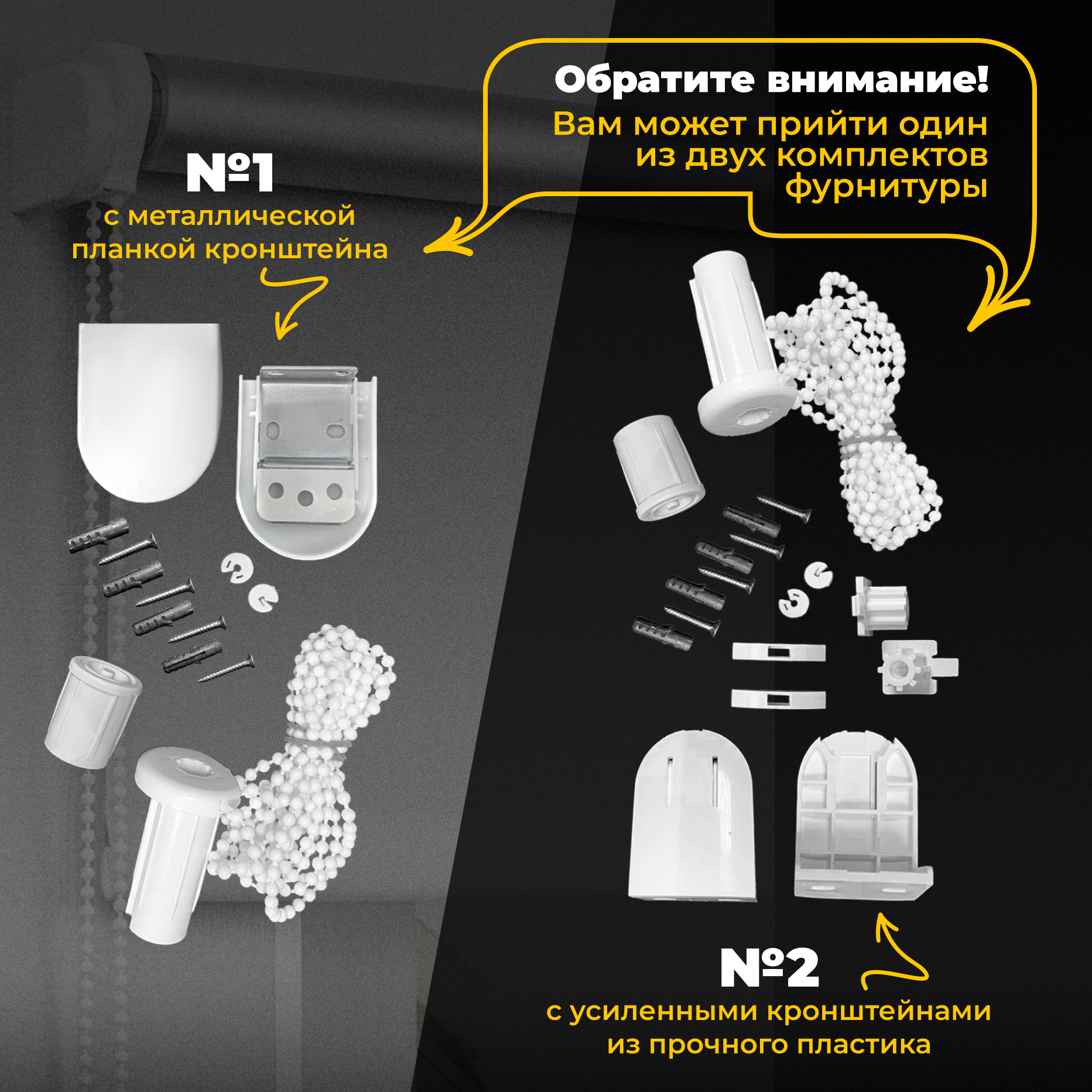 Обратите внимание!
Вам может прийти один из двух комплектов фурнитуры

№1
с металлической планкой кронштейна

№2
с усиленными кронштейнами из прочного пластика