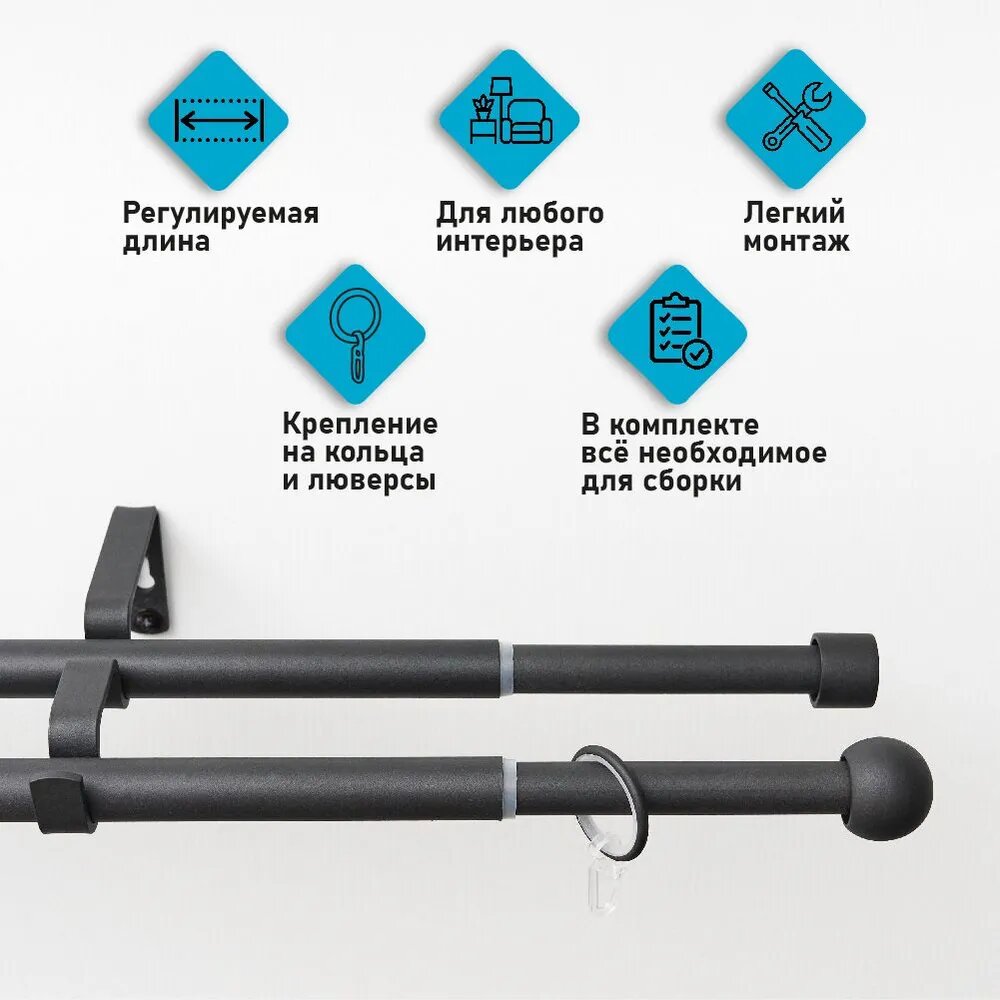 Регулируемая длина

Для любого интерьера

Легкий монтаж

Крепление на кольца и люверсы

В комплекте всё необходимое для сборки