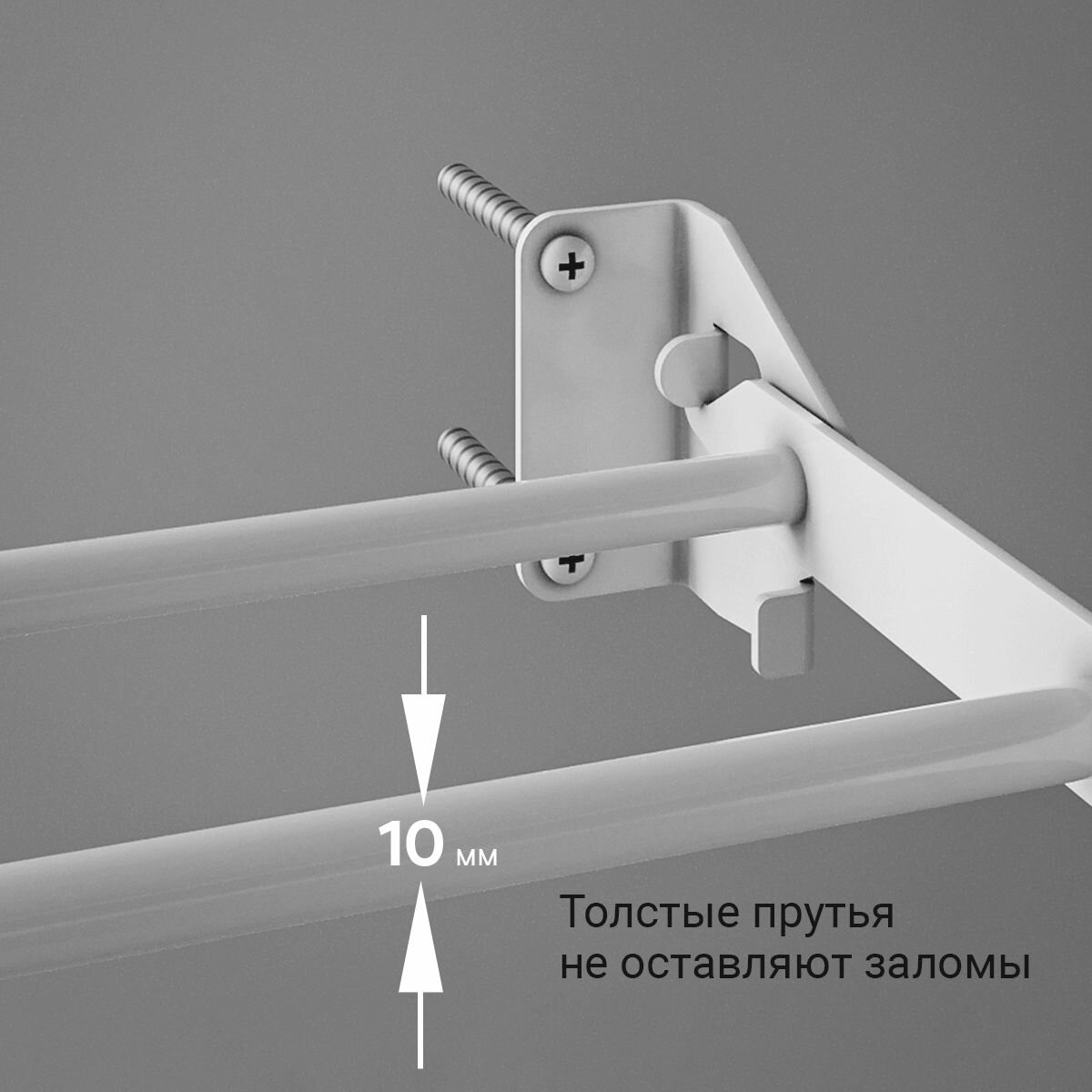 10 мм

Толстые прутья не оставляют заломы