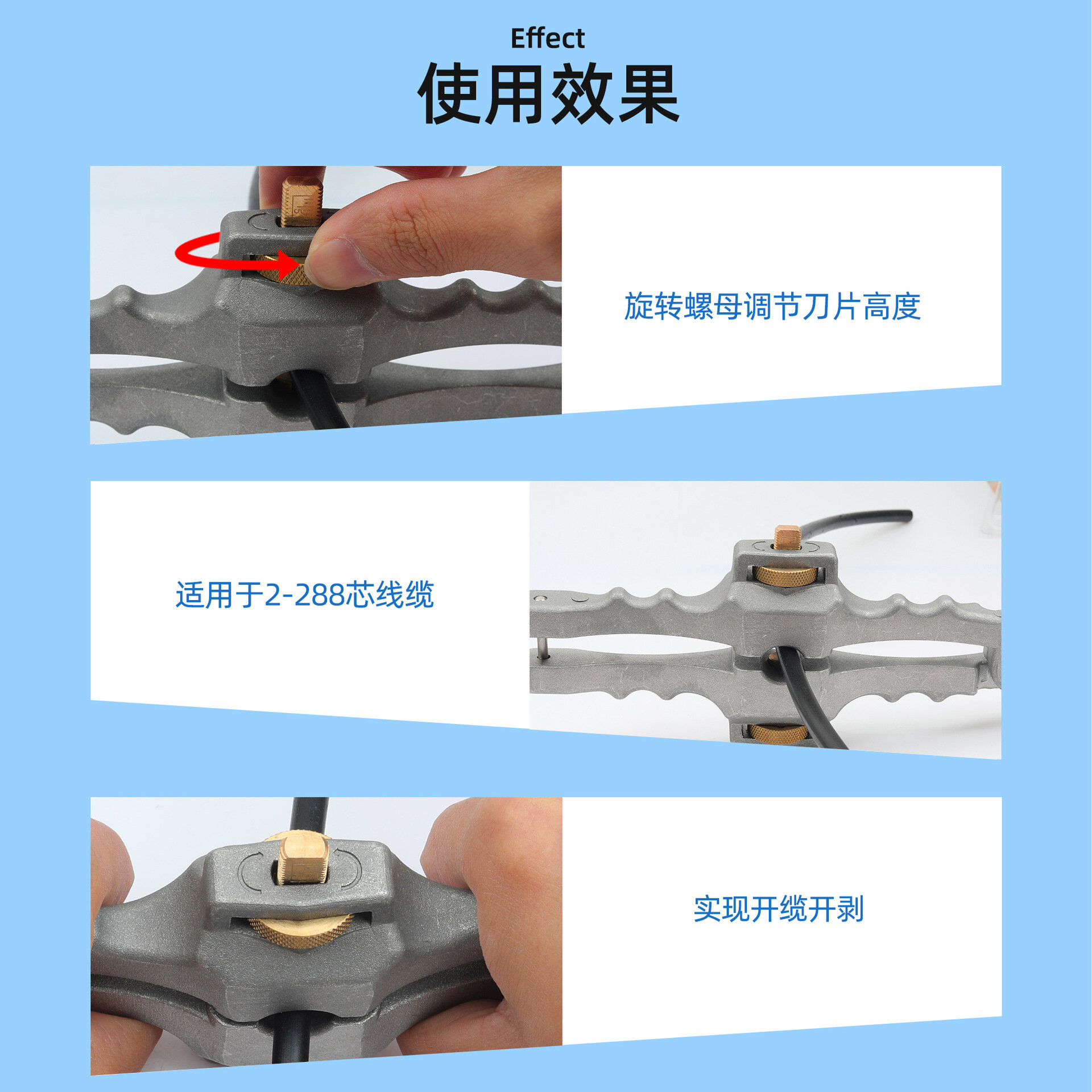 Effect
使用效果

旋转螺母调节刀片高度

适用于2-288芯线缆

实现开缆开剥