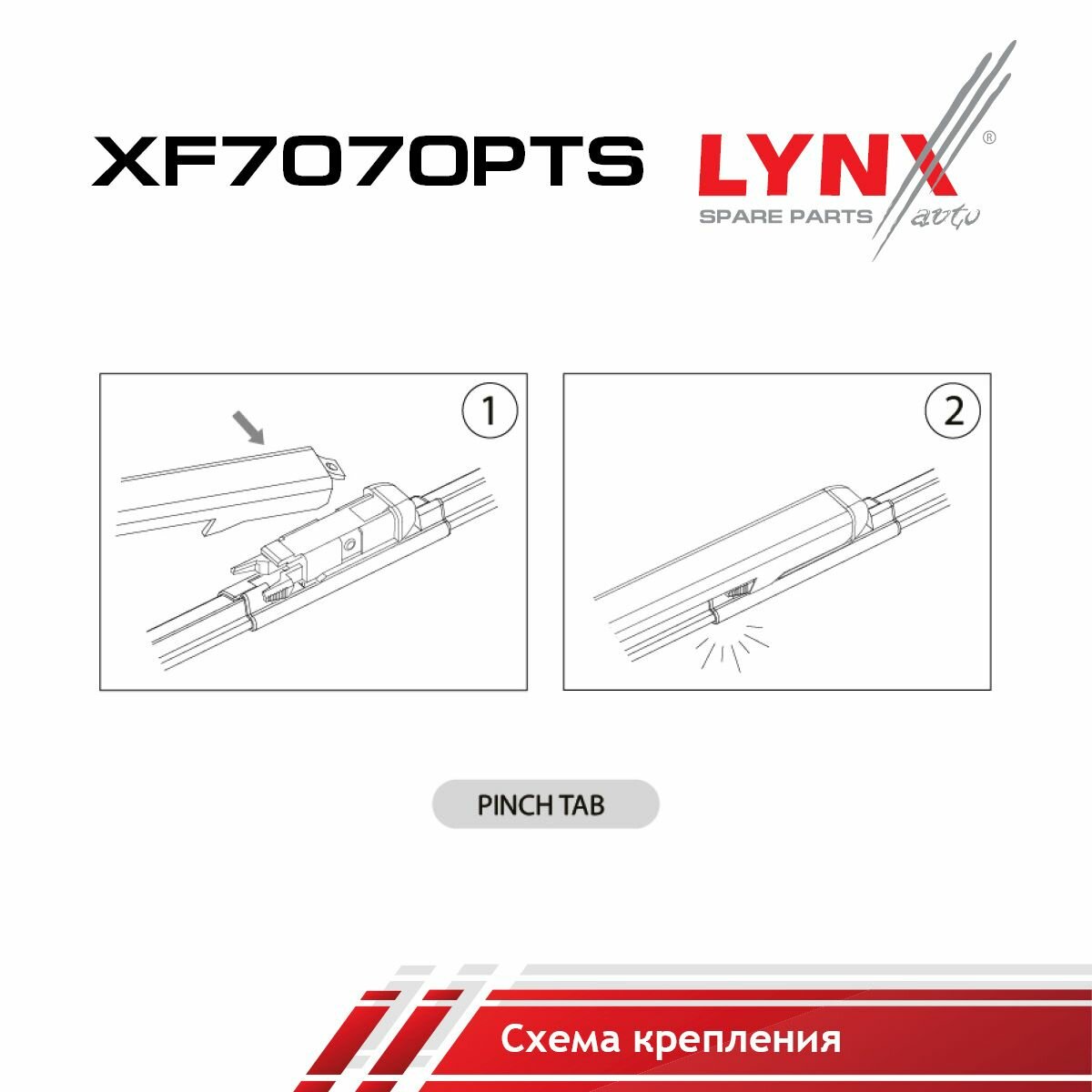 XF7070PTS

LYNX®
SPARE PARTS auto

1

2

PINCH TAB

Схема крепления