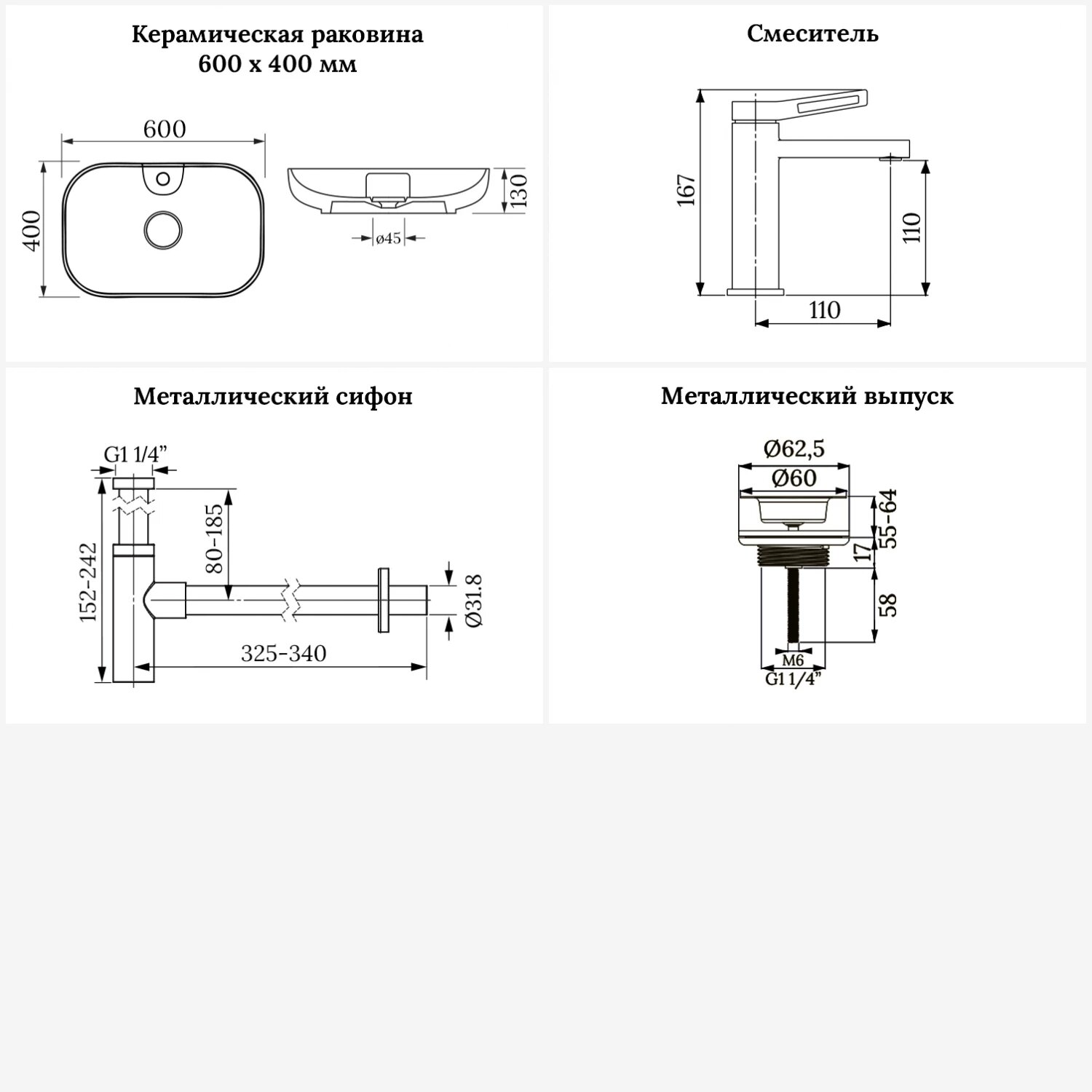 Керамическая раковина
600 х 400 мм

600

400

130

ø45

Смеситель

167

110

110

Металлический сифон

G1 1/4”

152-242

80-185

Ø31.8

325-340

Металлический выпуск

Ø62,5

Ø60

55-64

17

58

M6

G1 1/4”