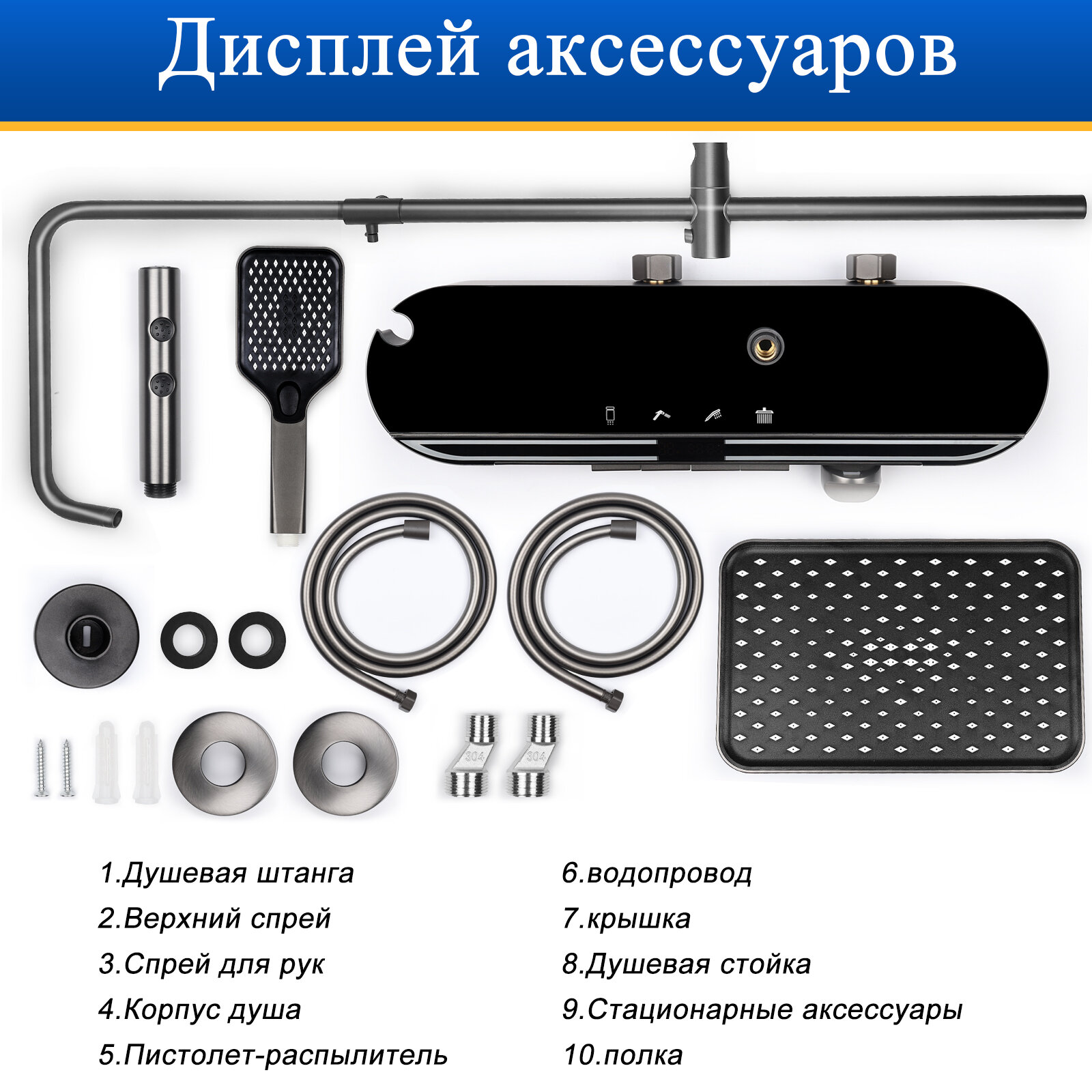 Дисплей аксессуаров

304

304

1.Душевая штанга

2.Верхний спрей

3.Спрей для рук

4.Корпус душа

5.Пистолет-распылитель

6.водопровод

7.крышка

8.Душевая стойка

9.Стационарные аксессуары

10.полка