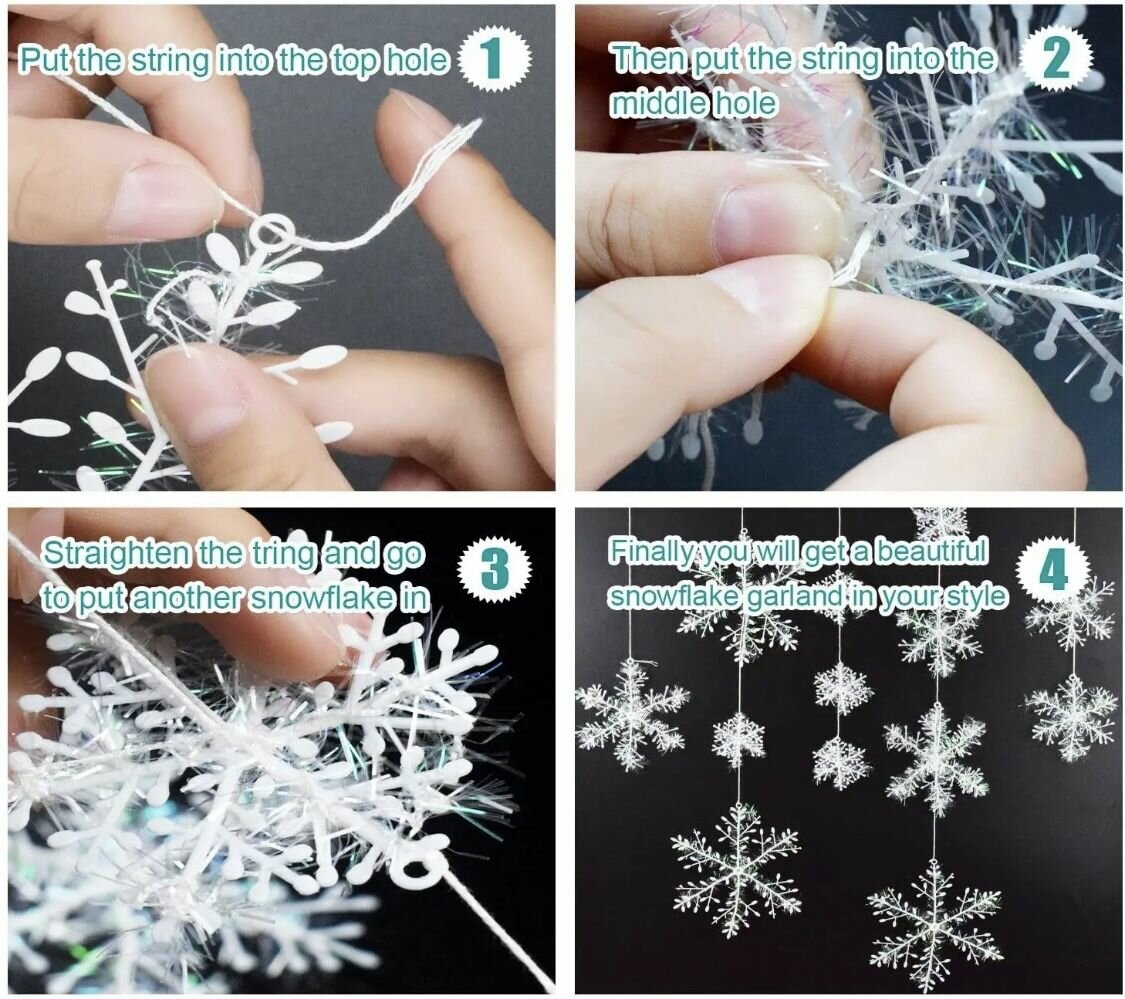 Put the string into the top hole 1

Then put the string into the middle hole 2

Straighten the tring and go to put another snowflake in 3

Finally you will get a beautiful snowflake garland in your style 4