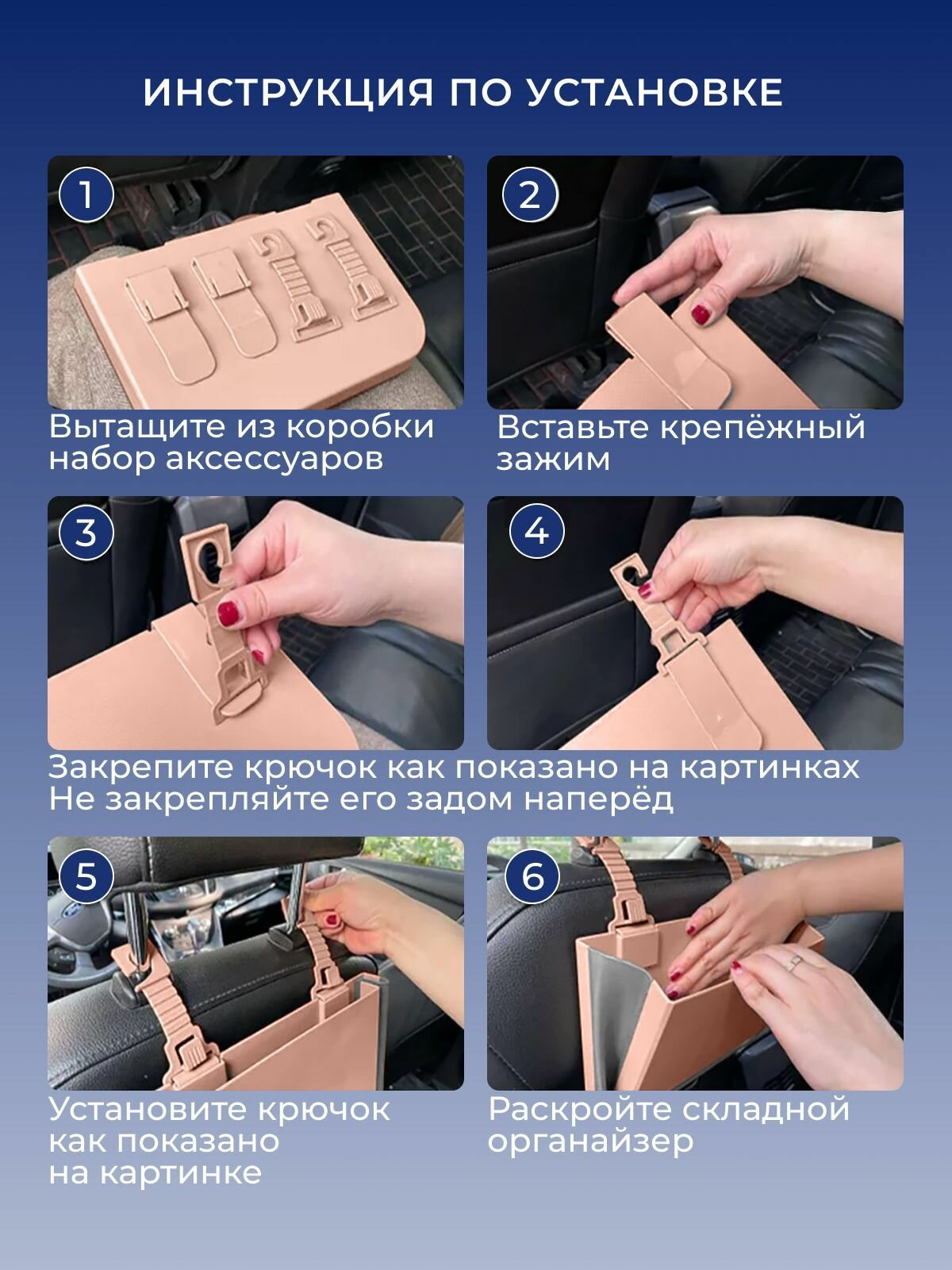 ИНСТРУКЦИЯ ПО УСТАНОВКЕ

1

Вытащите из коробки набор аксессуаров

2

Вставьте крепёжный зажим

3

4

Закрепите крючок как показано на картинках
Не закрепляйте его задом наперёд

5

Установите крючок как показано на картинке

6

Раскройте складной органайзер