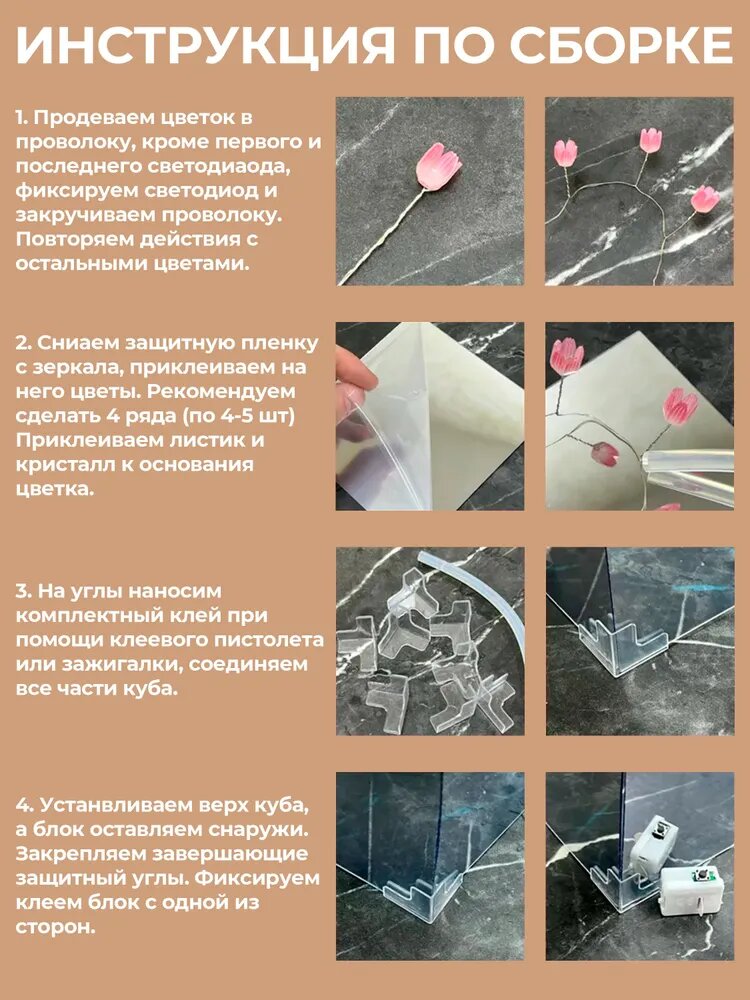 ИНСТРУКЦИЯ ПО СБОРКЕ

1. Продеваем цветок в проволоку, кроме первого и последнего светодиаода, фиксируем светодиод и закручиваем проволоку. Повторяем действия с остальными цветами.

2. Сниаем защитную пленку с зеркала, приклеиваем на него цветы. Рекомендуем сделать 4 ряда (по 4-5 шт) Приклеиваем листик и кристалл к основания цветка.

3. На углы наносим комплектный клей при помощи клеевого пистолета или зажигалки, соединяем все части куба.

4. Устанвливаем верх куба, а блок оставляем снаружи. Закрепляем завершающие защитный углы. Фиксируем клеем блок с одной из сторон.