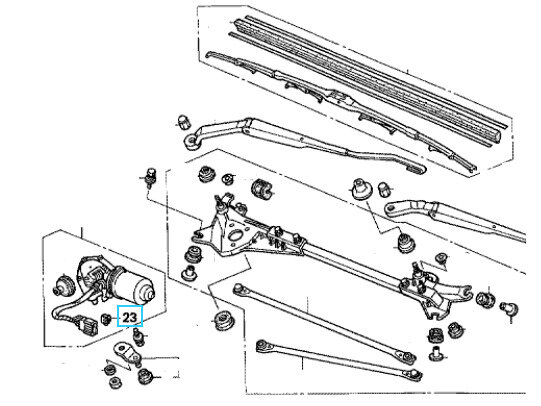 23