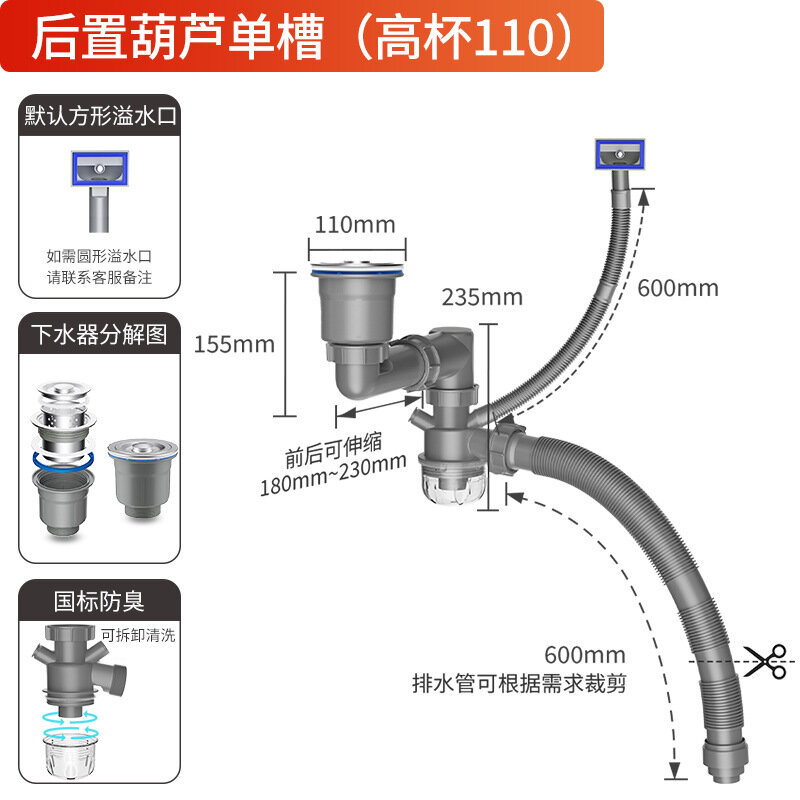 后置葫芦单槽（高杯110）

默认方形溢水口

如需圆形溢水口
请联系客服备注

下水器分解图

国标防臭

可拆卸清洗

110mm

155mm

235mm

600mm

前后可伸缩
180mm~230mm

600mm
排水管可根据需求裁剪