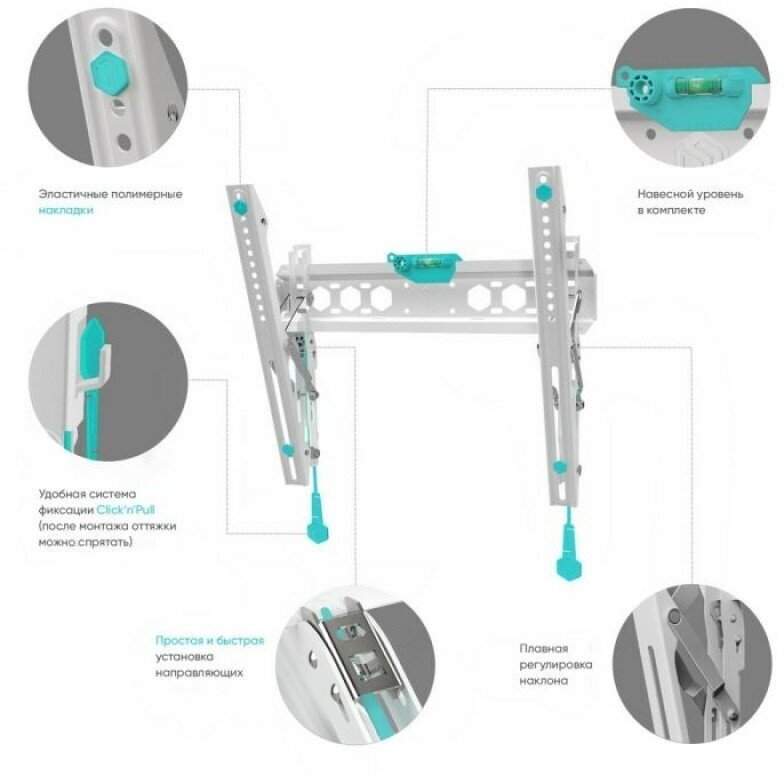 Эластичные полимерные накладки

Навесной уровень в комплекте

Удобная система фиксации Click'n'Pull (после монтажа оттяжки можно спрятать)

Простая и быстрая установка направляющих

Плавная регулировка наклона