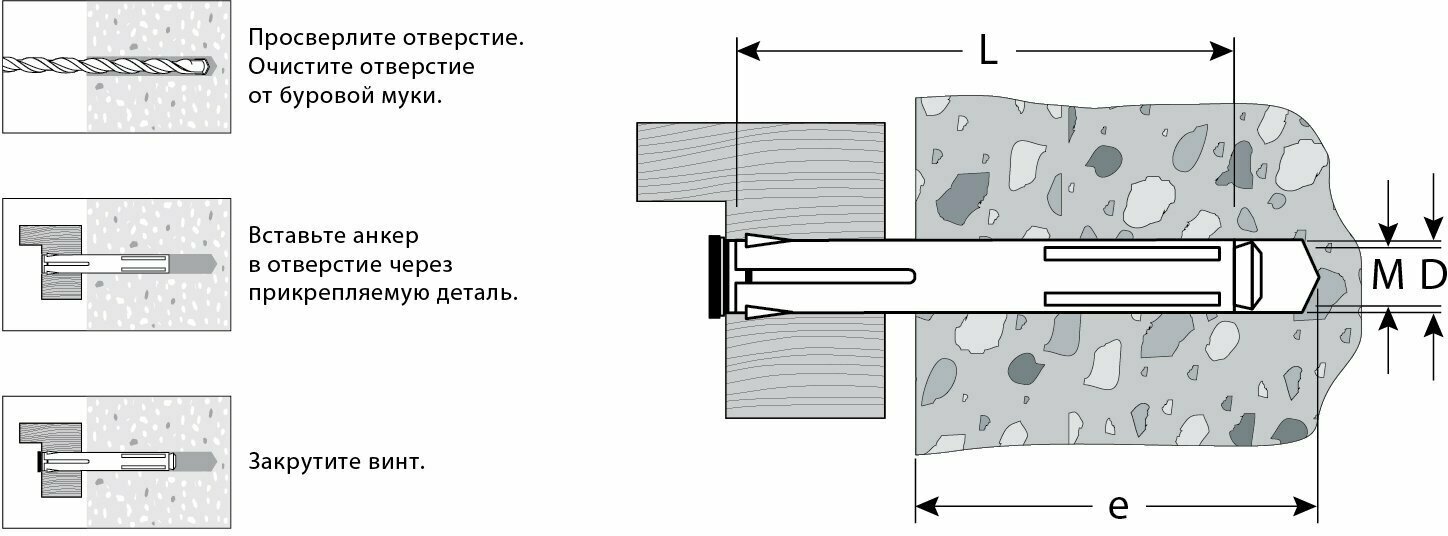 Просверлите отверстие. Очистите отверстие от буровой муки.

Вставьте анкер в отверстие через прикрепляемую деталь.

Закрутите винт.

L

M

D

e