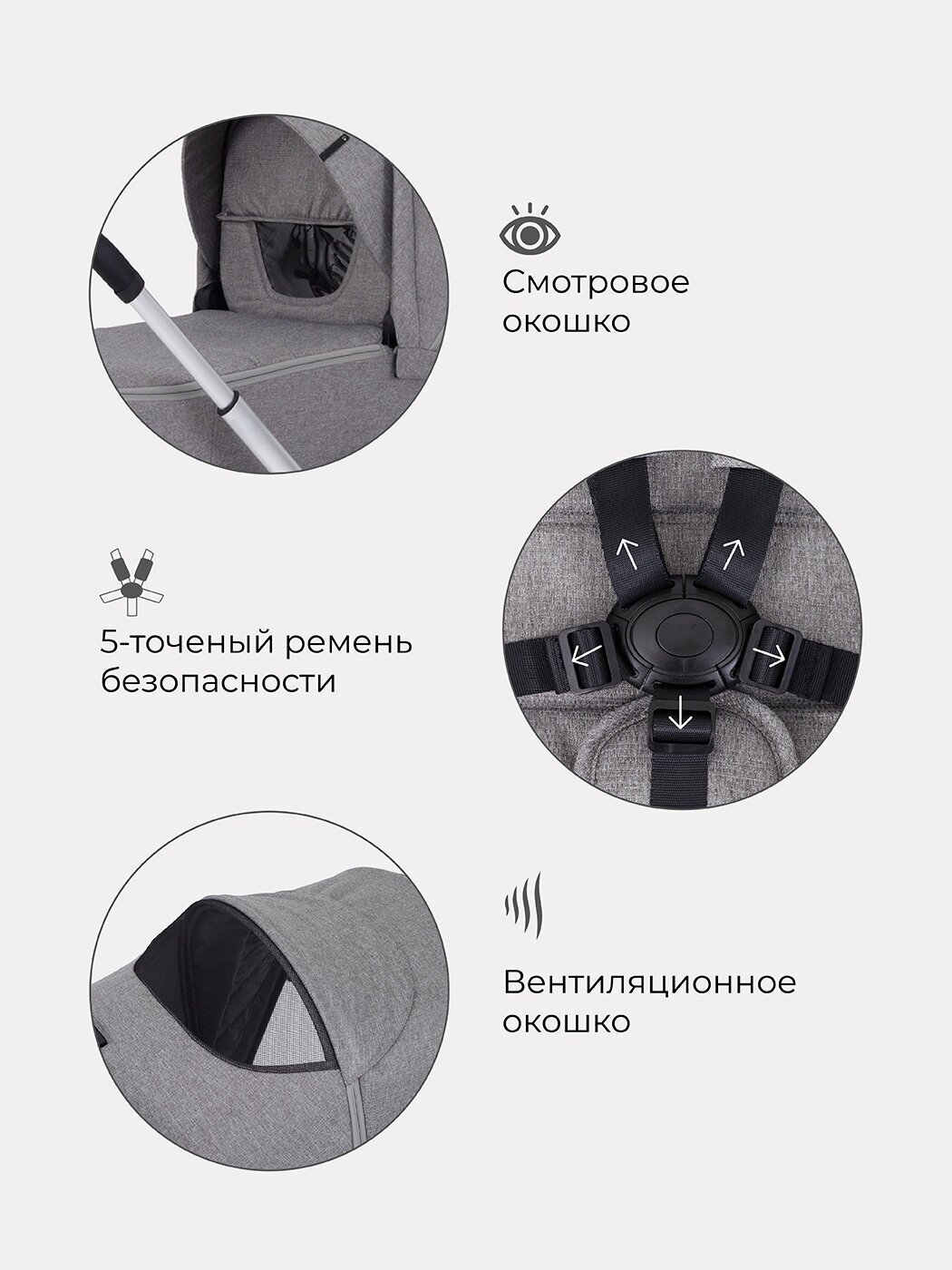 Смотровое окошко

5-точеный ремень безопасности

Вентиляционное окошко