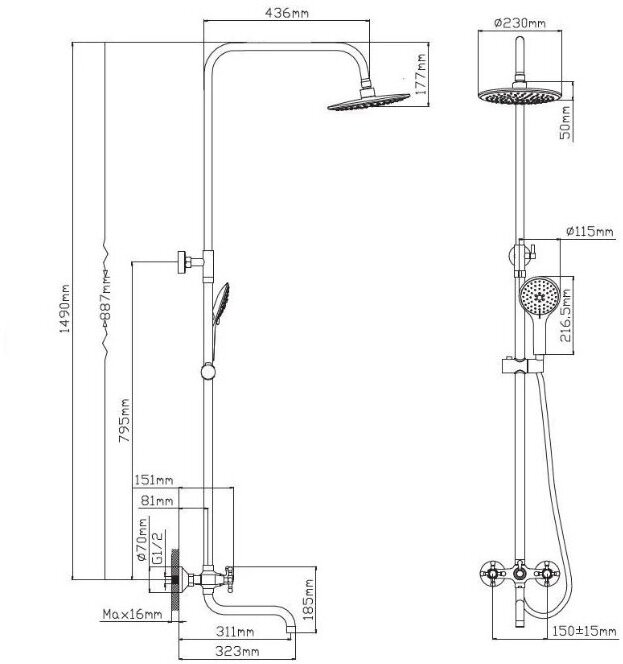 436mm
177mm
1490mm
887mm
795mm
151mm
81mm
ø70mm
G1/2
Max16mm
311mm
323mm
185mm
ø230mm
50mm
ø115mm
216.5mm
150±15mm