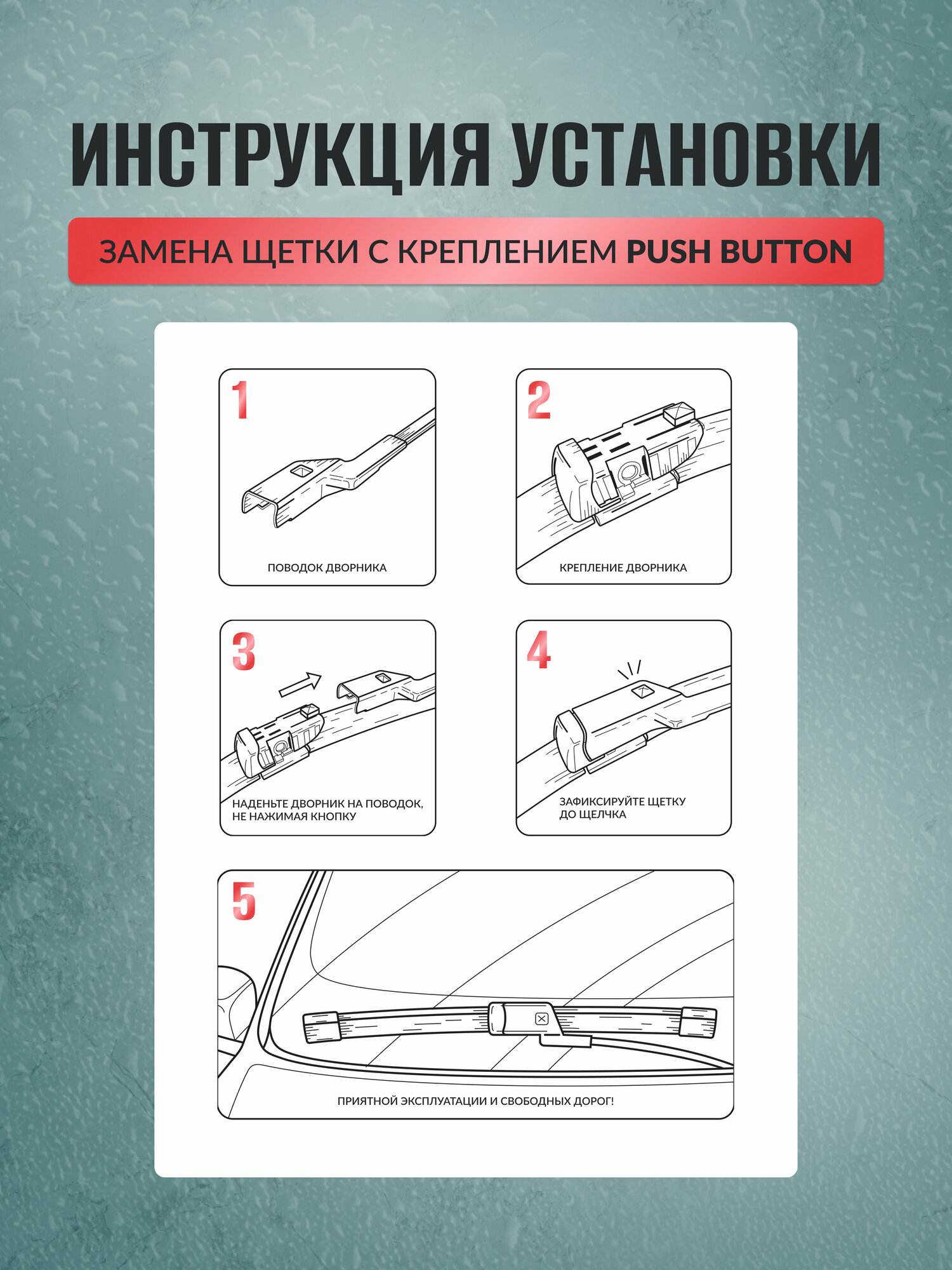 ИНСТРУКЦИЯ УСТАНОВКИ

ЗАМЕНА ЩЕТКИ С КРЕПЛЕНИЕМ PUSH BUTTON

1
ПОВОДОК ДВОРНИКА

2
КРЕПЛЕНИЕ ДВОРНИКА

3
НАДЕНЬТЕ ДВОРНИК НА ПОВОДОК, НЕ НАЖИМАЯ КНОПКУ

4
ЗАФИКСИРУЙТЕ ЩЕТКУ ДО ЩЕЛЧКА

5
ПРИЯТНОЙ ЭКСПЛУАТАЦИИ И СВОБОДНЫХ ДОРОГ!