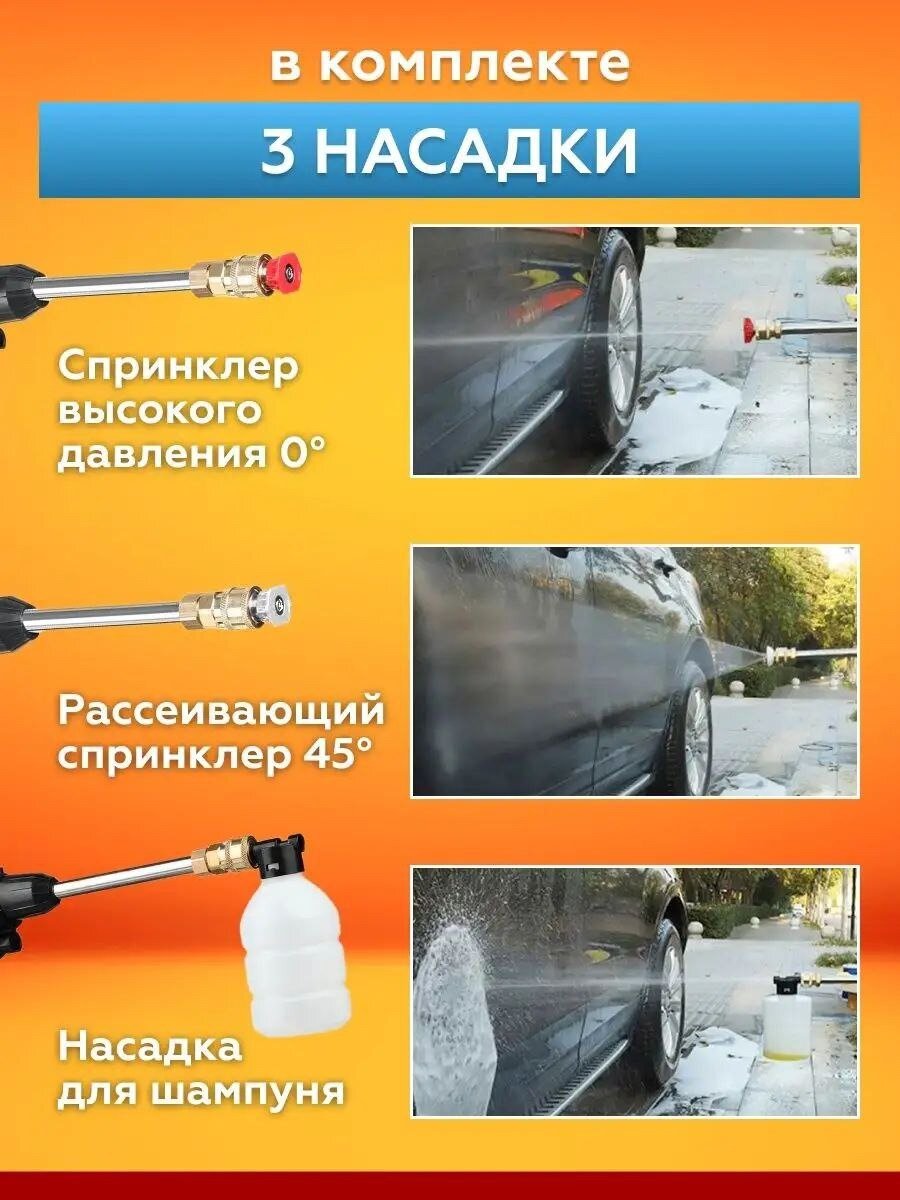 в комплекте

3 НАСАДКИ

Спринклер высокого давления 0°

Рассеивающий спринклер 45°

Насадка для шампуня