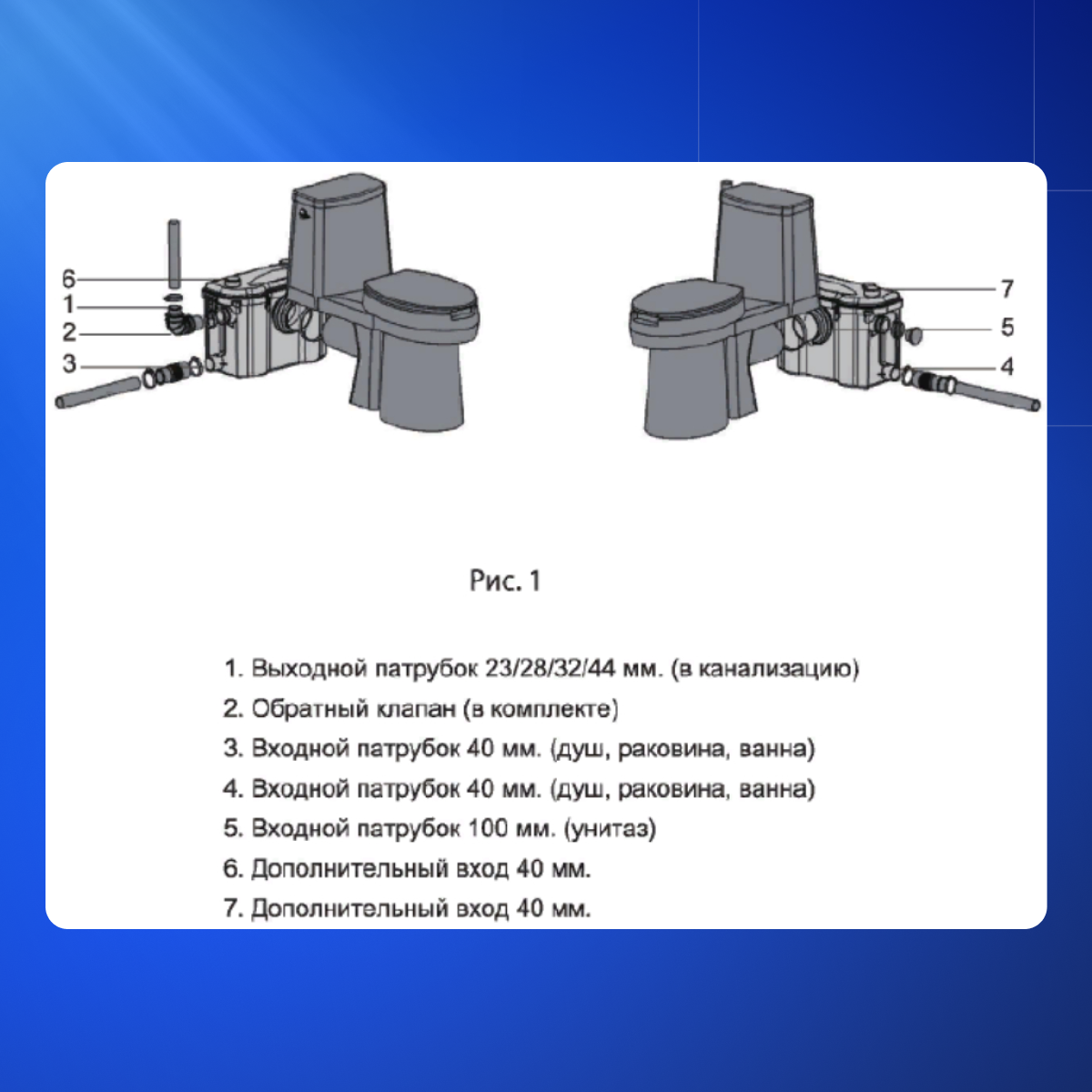 6
1
2
3

7
5
4

Рис. 1

1. Выходной патрубок 23/28/32/44 мм. (в канализацию)
2. Обратный клапан (в комплекте)
3. Входной патрубок 40 мм. (душ, раковина, ванна)
4. Входной патрубок 40 мм. (душ, раковина, ванна)
5. Входной патрубок 100 мм. (унитаз)
6. Дополнительный вход 40 мм.
7. Дополнительный вход 40 мм.