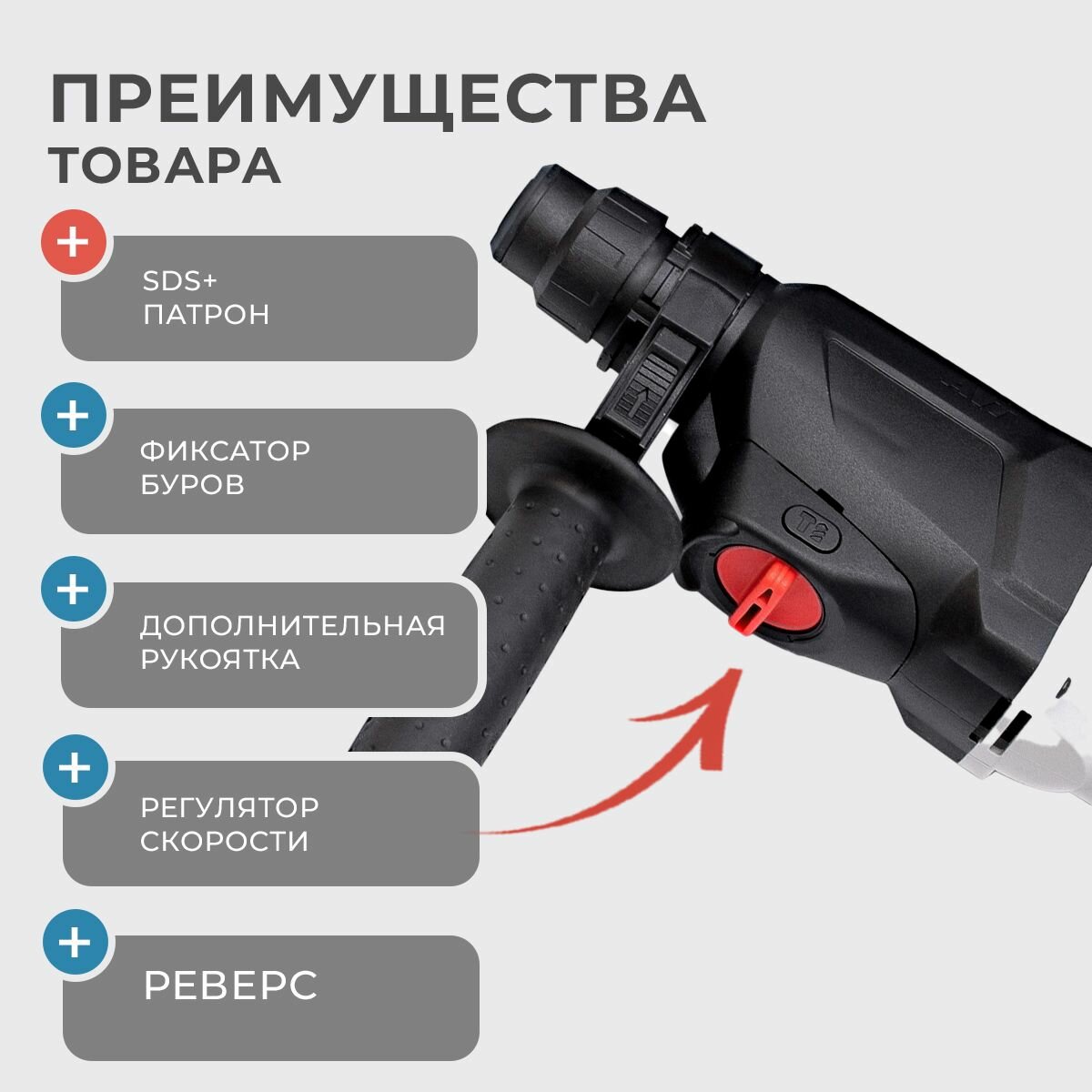 ПРЕИМУЩЕСТВА
ТОВАРА

+
SDS+
ПАТРОН

+
ФИКСАТОР
БУРОВ

+
ДОПОЛНИТЕЛЬНАЯ
РУКОЯТКА

+
РЕГУЛЯТОР
СКОРОСТИ

+
РЕВЕРС