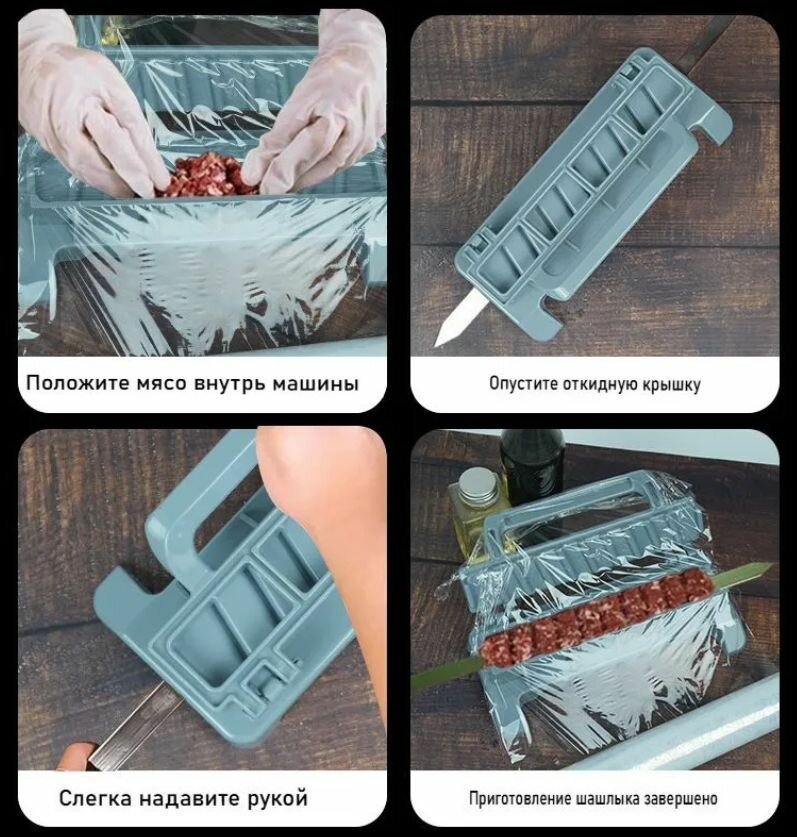 Положите мясо внутрь машины

Опустите откидную крышку

Слегка надавите рукой

Приготовление шашлыка завершено