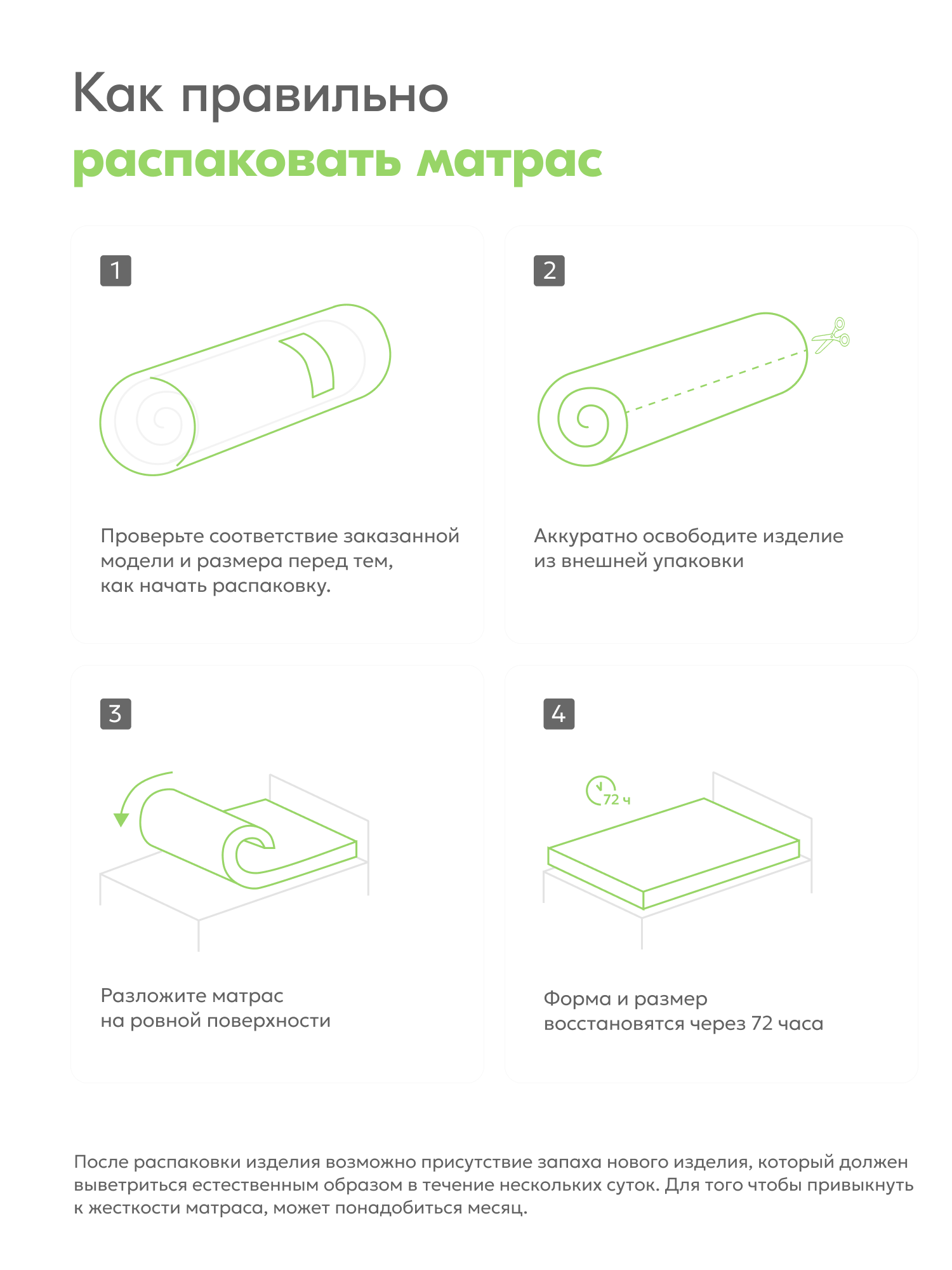 Как правильно
распаковать матрас

1

Проверьте соответствие заказанной модели и размера перед тем, как начать распаковку.

2

Аккуратно освободите изделие из внешней упаковки

3

Разложите матрас на ровной поверхности

4

72 ч

Форма и размер восстановятся через 72 часа

После распаковки изделия возможно присутствие запаха нового изделия, который должен выветриться естественным образом в течение нескольких суток. Для того чтобы привыкнуть к жесткости матраса, может понадобиться месяц.