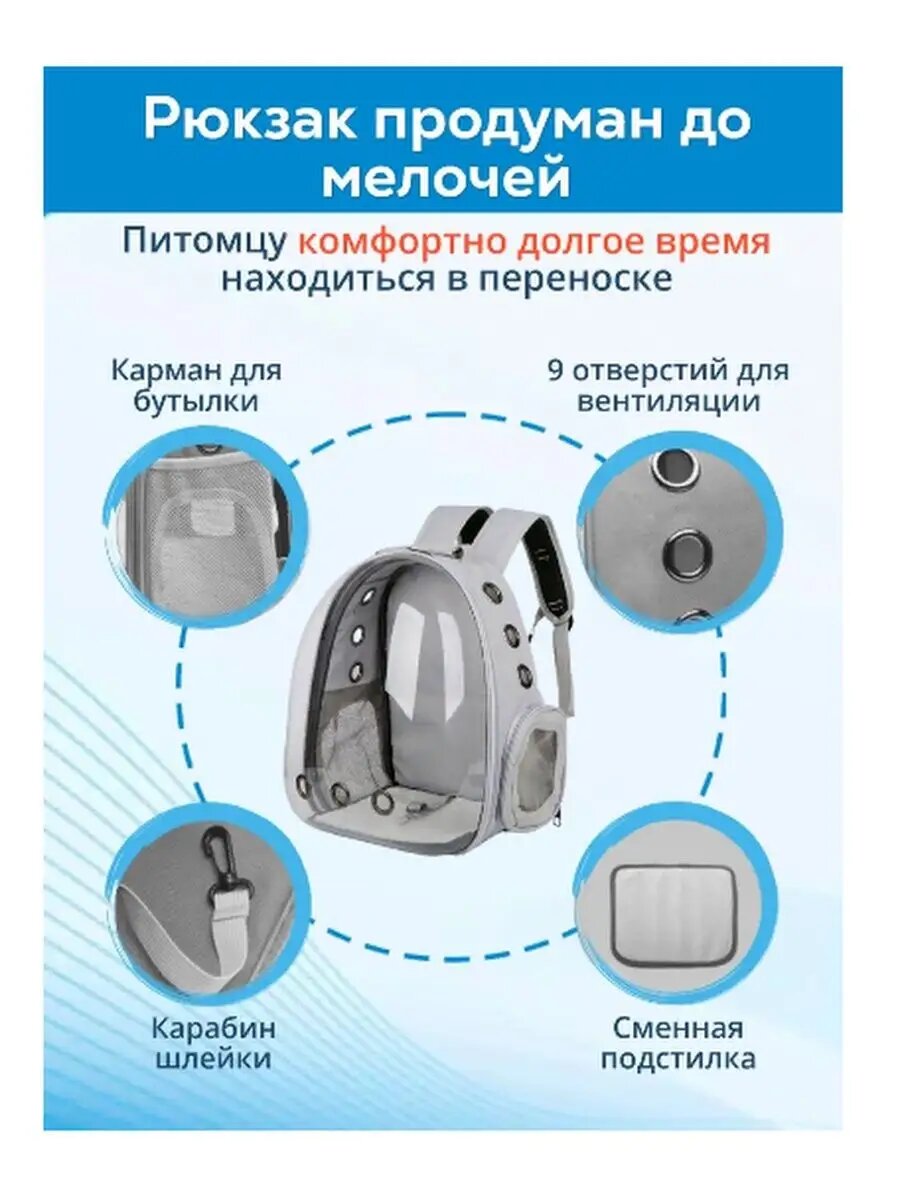 Рюкзак продуман до мелочей

Питомцу комфортно долгое время находиться в переноске

Карман для бутылки

9 отверстий для вентиляции

Карабин шлейки

Сменная подстилка