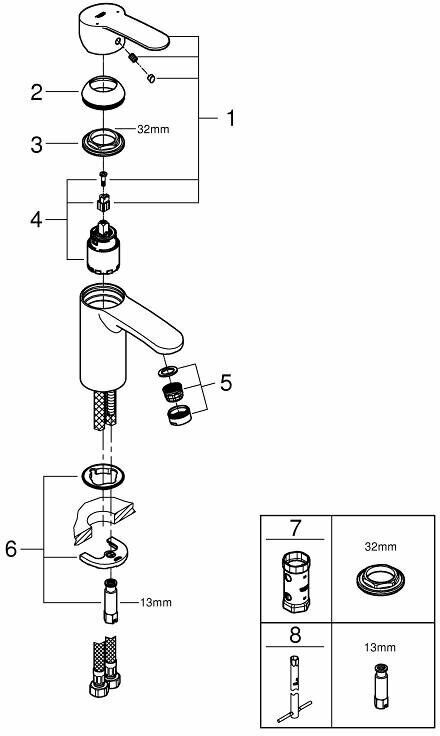 2
3
32mm
1
4
5
6
13mm
7
32mm
8
13mm