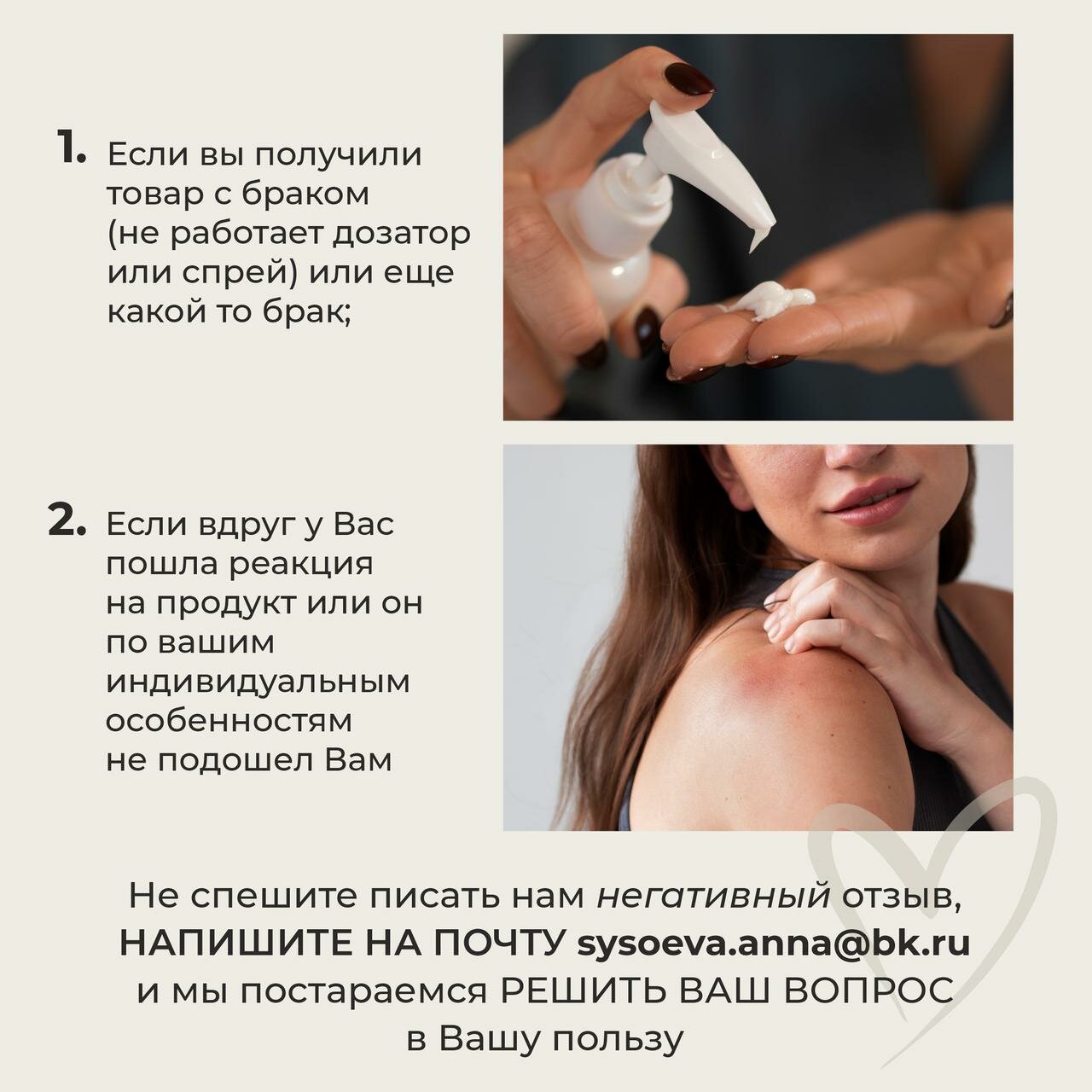 1. Если вы получили товар с браком (не работает дозатор или спрей) или еще какой то брак;

2. Если вдруг у Вас пошла реакция на продукт или он по вашим индивидуальным особенностям не подошел Вам

Не спешите писать нам негативный отзыв, НАПИШИТЕ НА ПОЧТУ sysoeva.anna@bk.ru и мы постараемся РЕШИТЬ ВАШ ВОПРОС в Вашу пользу