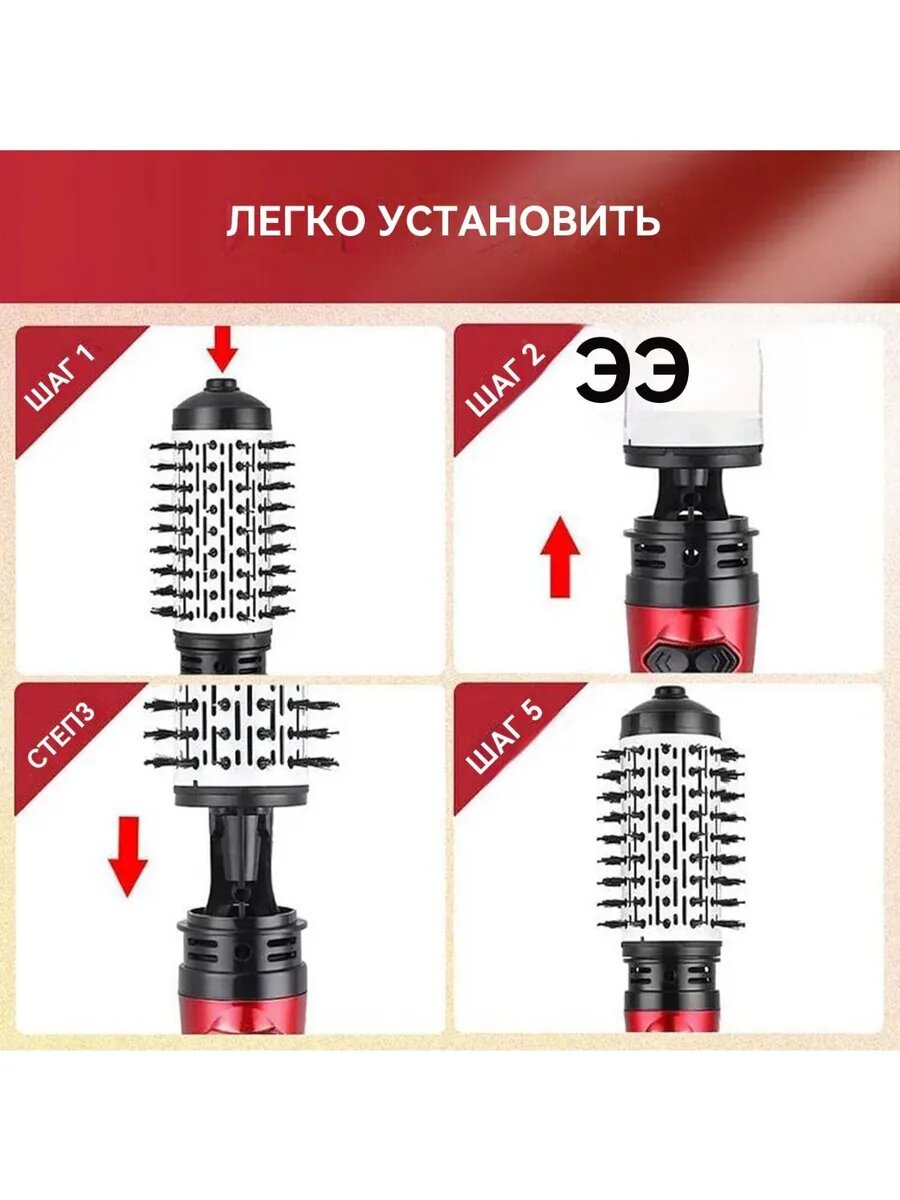 ЛЕГКО УСТАНОВИТЬ

ШАГ 1

ШАГ 2

ЭЭ

СТЕП3

ШАГ 5