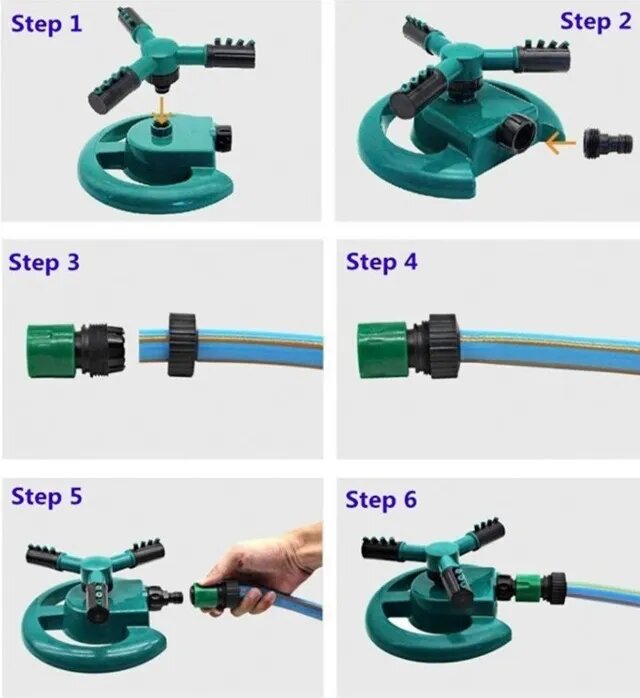 Step 1

Step 2

Step 3

Step 4

Step 5

Step 6