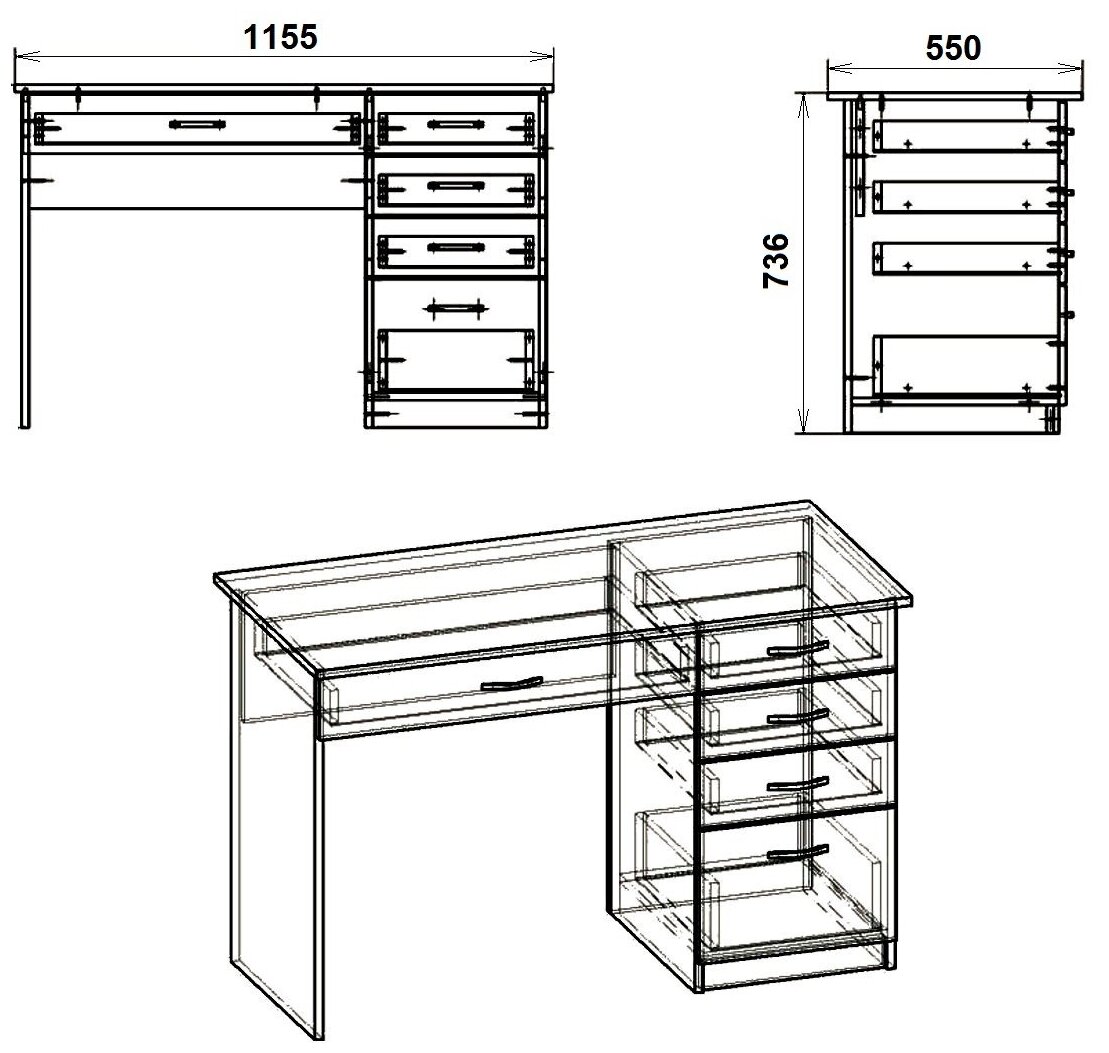 1155

550

736